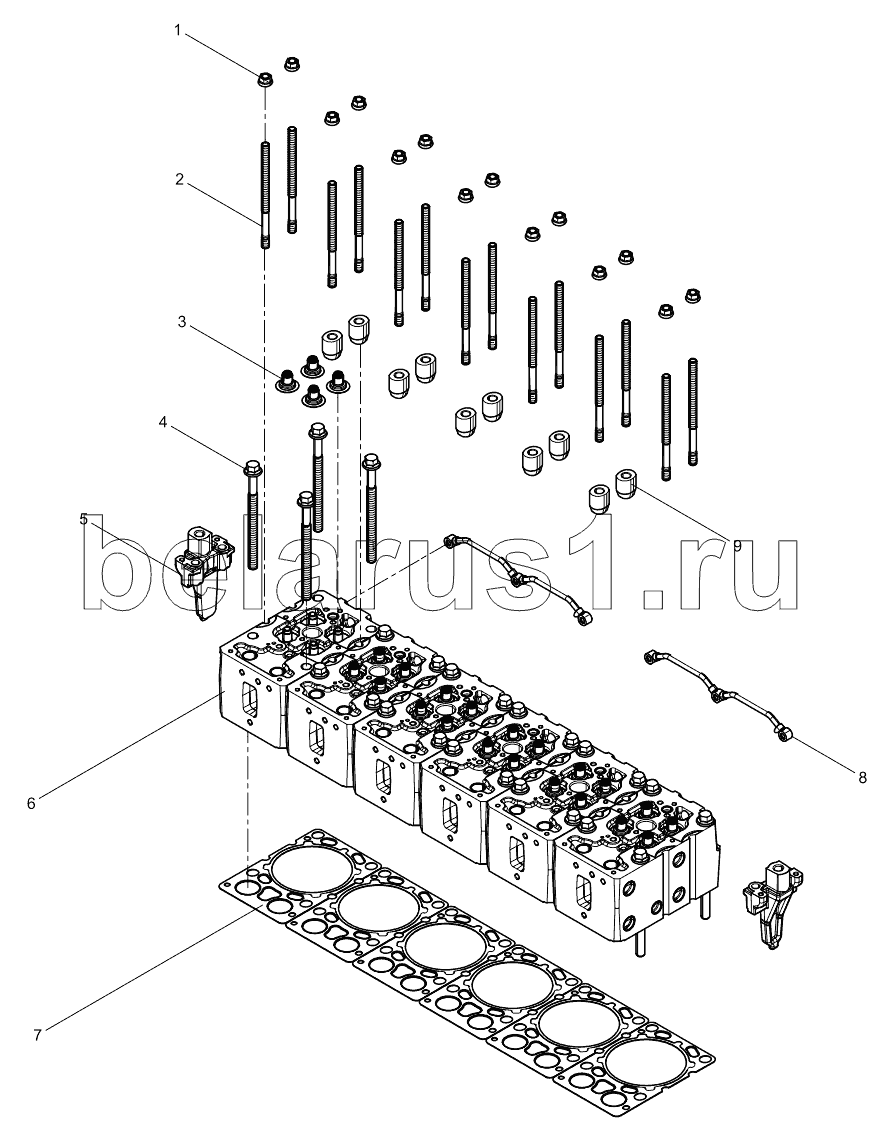 1
2
3
4
5
belarus1.ru
9
6
8
7