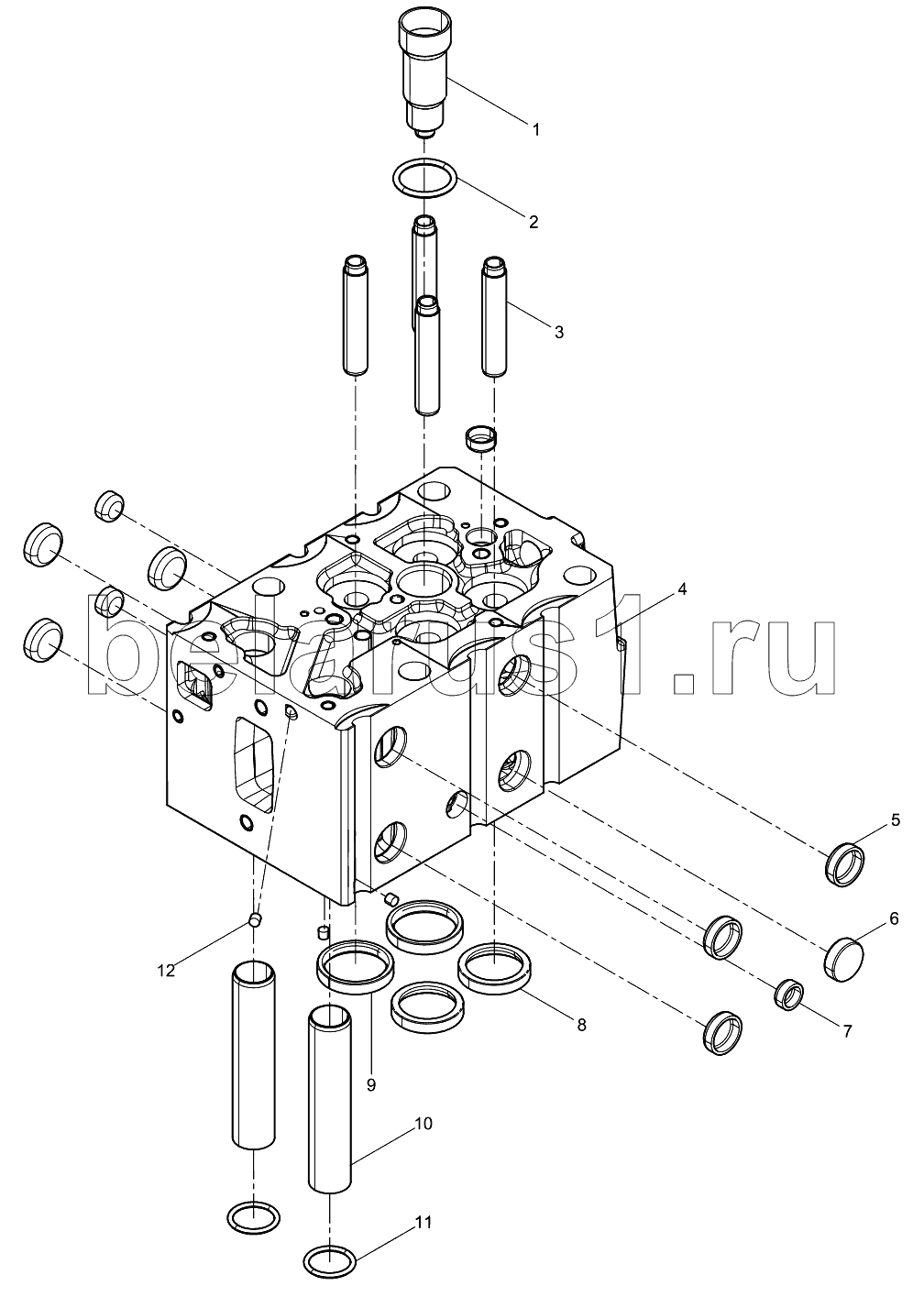 1
2
3
4
belarus1.ru
5
6
7
8
9
10
11
12