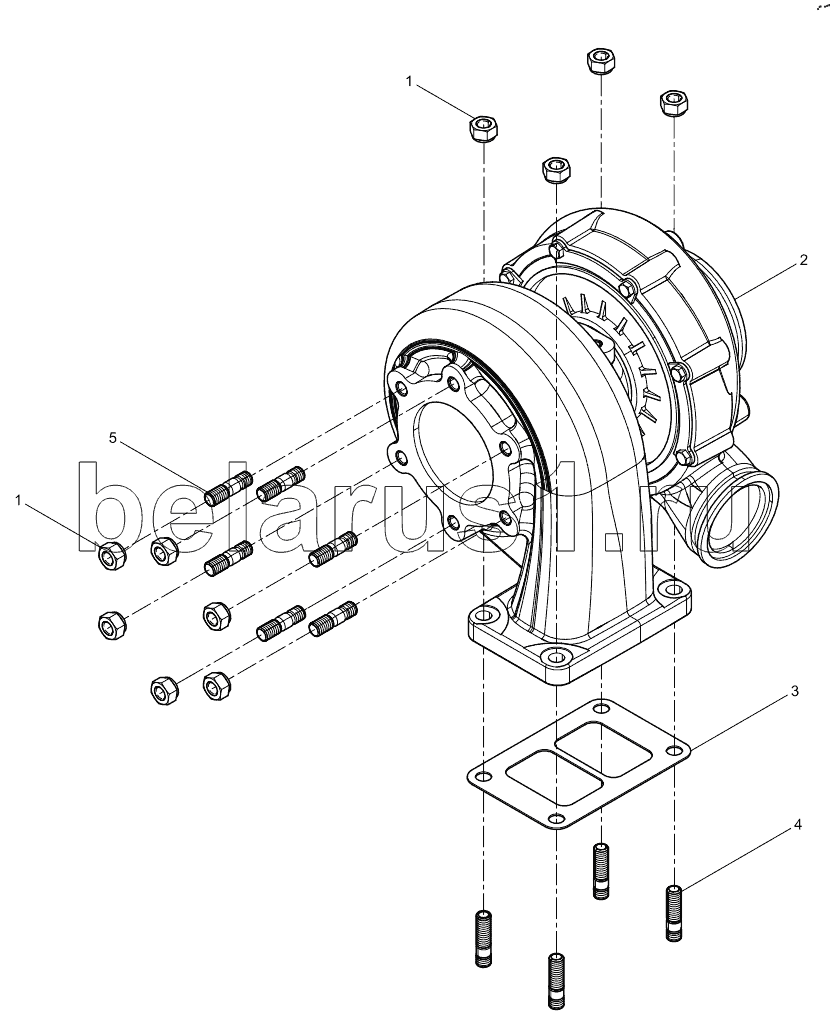 1
2
5
1
belarus1.ru
3
4