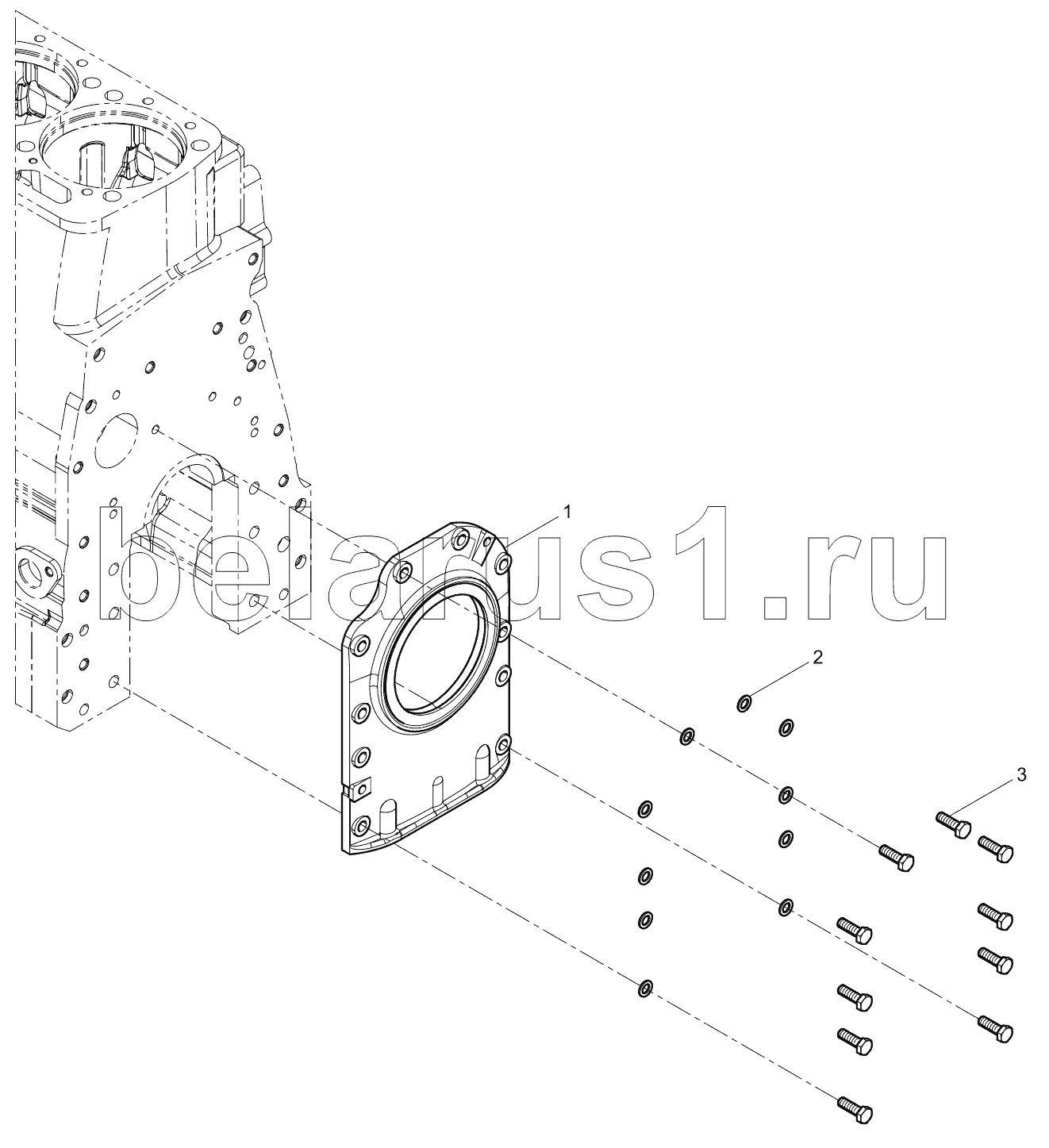 belarus1.ru

1

2

3