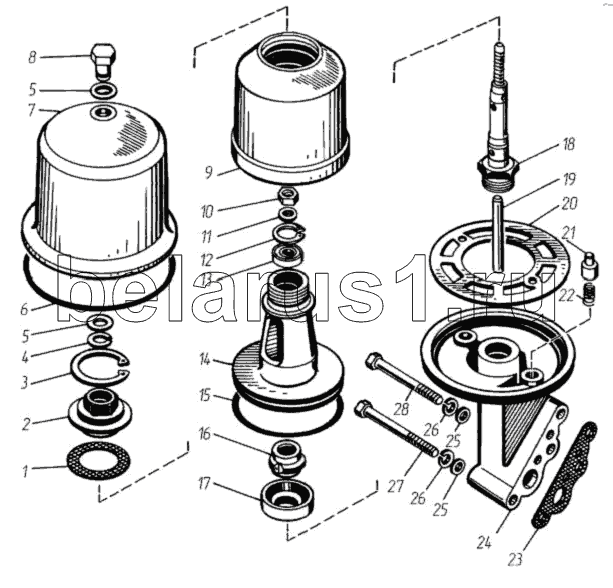 8
5
7
6
5
4
3
2
1
9
10
11
12
13
14
15
16
17
18
19
20
21
22
28
26
25
27
26
25
24
23
belarus1.ru