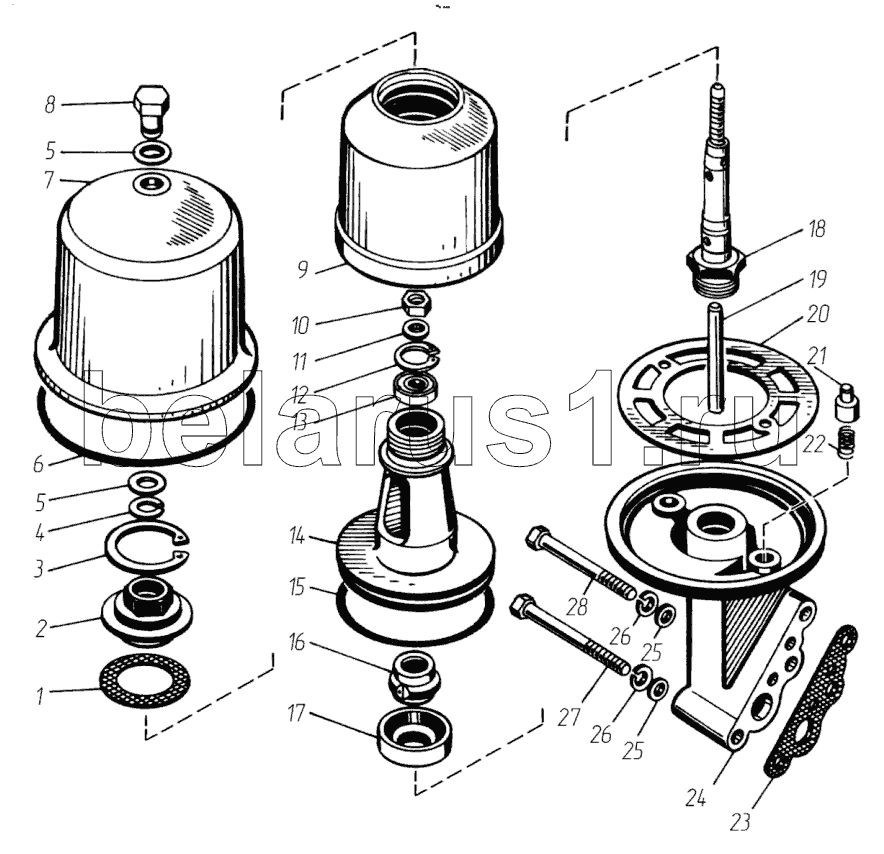 8
5
7
6
5
4
3
2
1
9
10
11
12
13
14
15
16
17
18
19
20
21
22
28
26
25
27
26
25
24
23
belarus1.ru