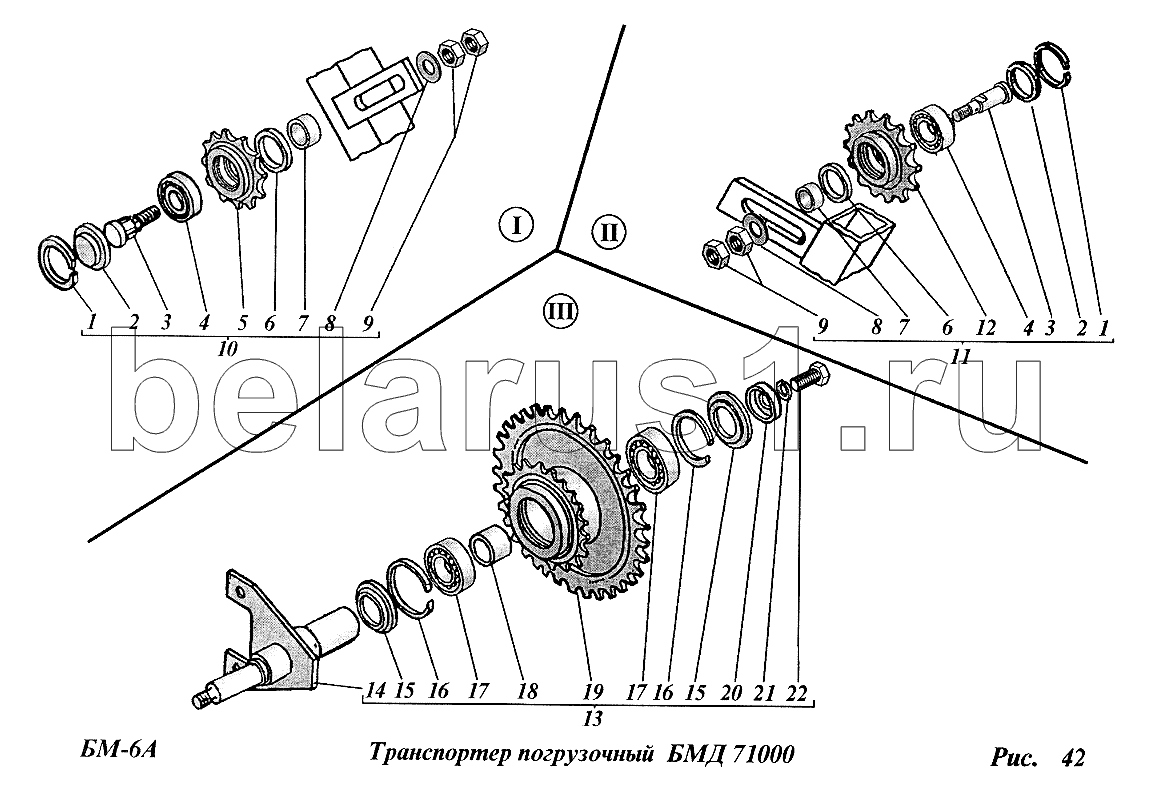 I

II

III

1 2 3 4 5 6 7 8 9
10

9 8 7 6 12 4 3 2 1
11

belarus1.ru

14 15 16 17 18 19 17 16 15 20 21 22
13

БМ-6А Транспортер погрузочный БМД 71000 Рис. 42