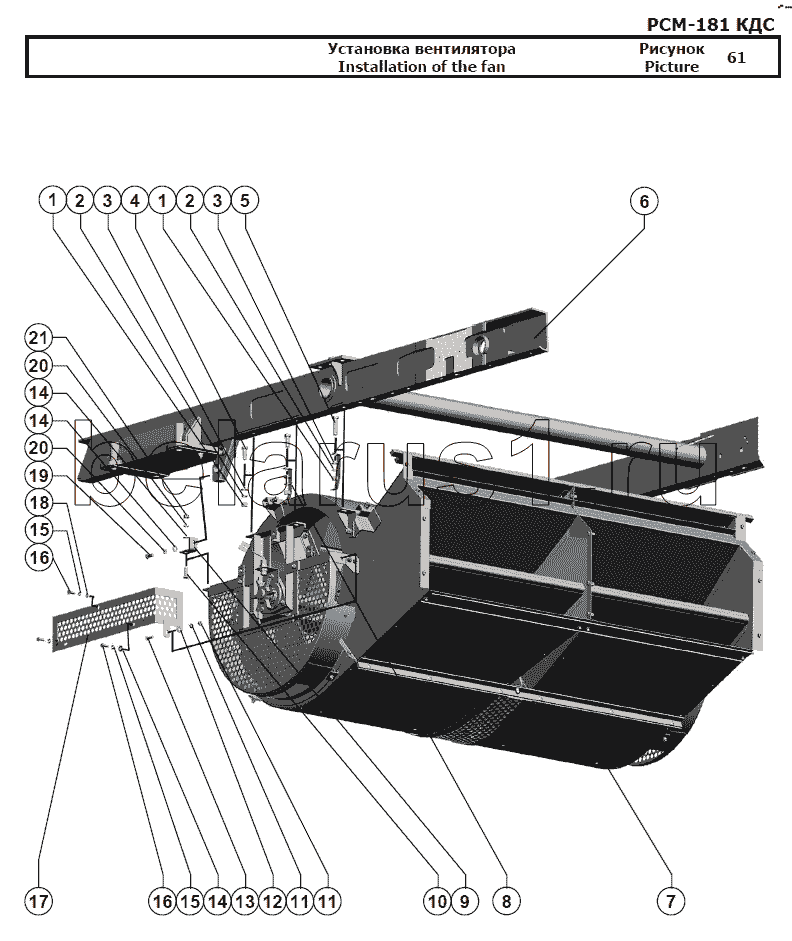 РСМ-181 КДС

Установка вентилятора
Installation of the fan

Рисунок
Picture
61

1 2 3 4 1 2 3 5 6

21
20
14
14
20
19
18
15
16

belarus1.ru

17 16 15 14 13 12 11 11 10 9 8 7