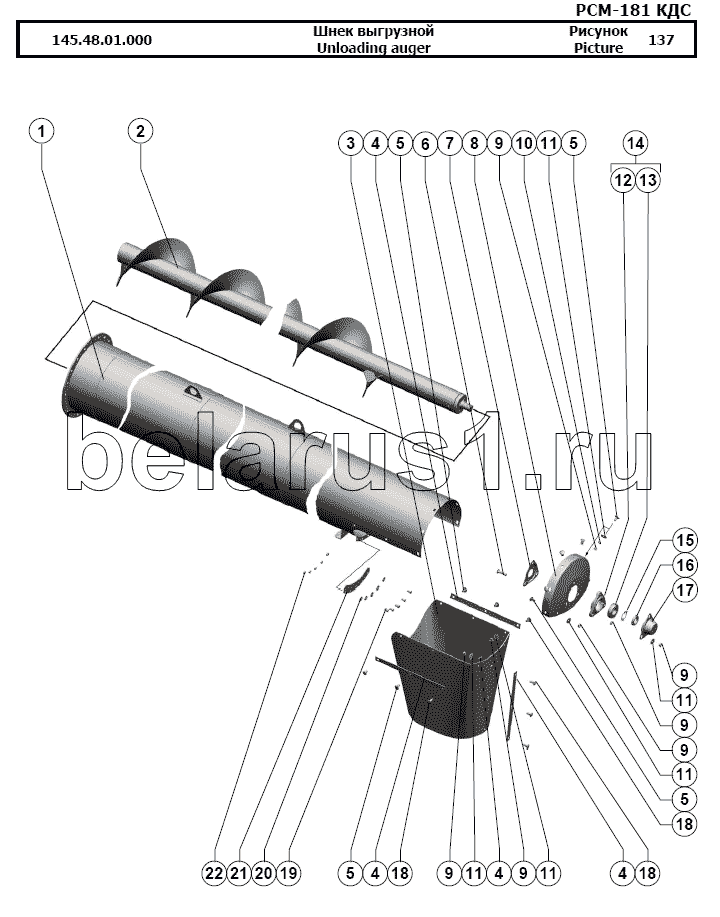 РСМ-181 КДС

| 145.48.01.000 | Шнек выгрузной Unloading auger | Рисунок Picture | 137 |
|---|---|---|---|

1 2 3 4 5 6 7 8 9 10 11 5 14 12 13

belarus1.ru

15 16 17 9 11 9 9 11 5 18

22 21 20 19 5 4 18 9 11 4 9 11 4 18