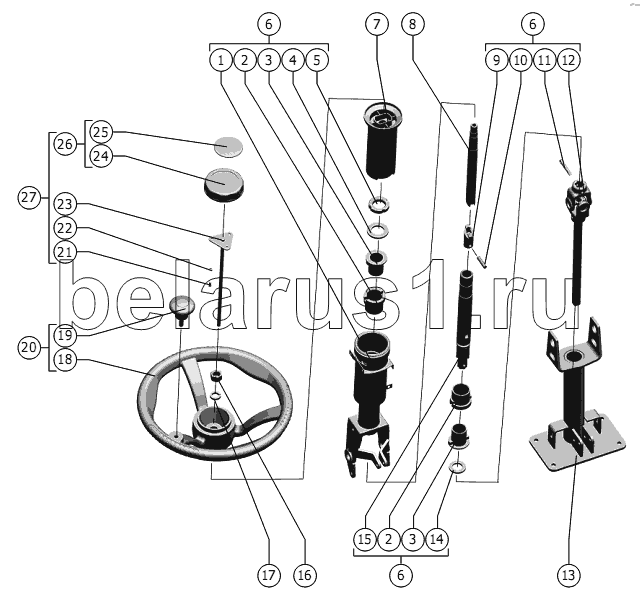 6
1 2 3 4 5
7
8
6
9 10 11 12
26 25
24
27
23
22
21
belarus1.ru
20 19
18
15 2 3 14
6
17
16
13