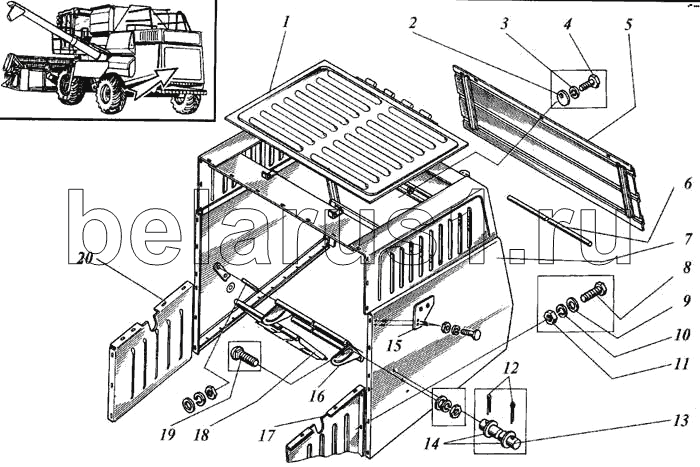 1 2 3 4 5 6 7 8 9 10 11 12 13 14 15 16 17 18 19 20

belarus1.ru