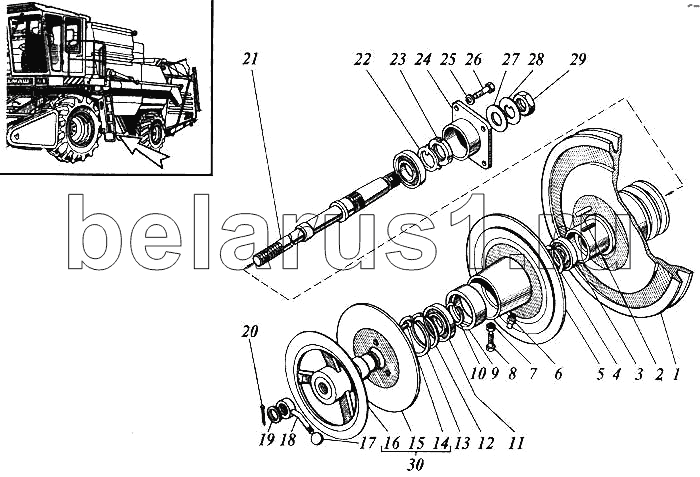 21 22 23 24 25 26 27 28 29

belarus1.ru

20

10 9 8 7 6 5 4 3 2 1

19 18 17 16 15 14 13 12 11

30