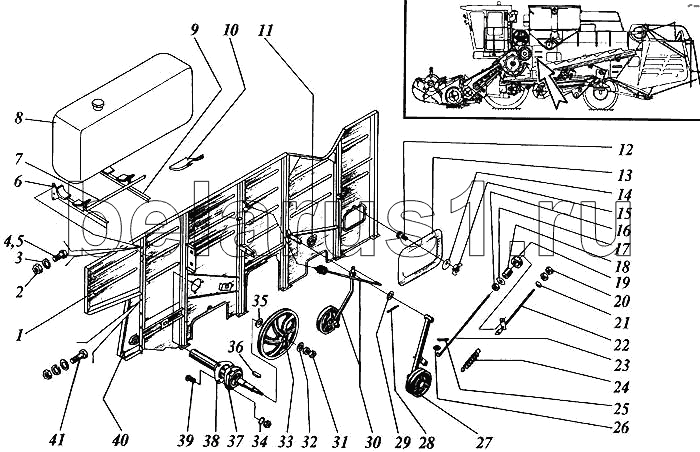 9
10
11
8
7
6
4,5
3
2
1
12
13
14
15
16
17
18
19
20
21
22
23
24
25
26
35
36
41
40
39
38
37
34
33
32
31
30
29
28
27
belarus1.ru