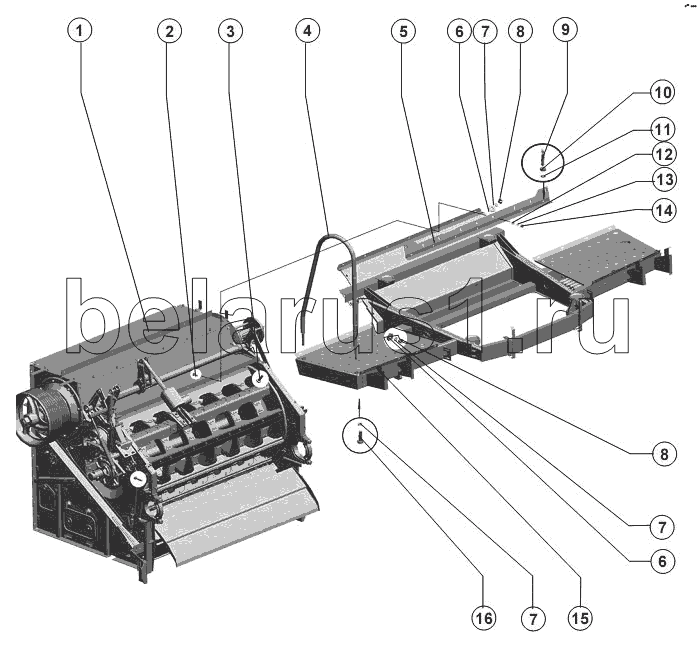 1 2 3 4 5 6 7 8 9
10
11
12
13
14
belarus1.ru
8
7
6
16 7 15