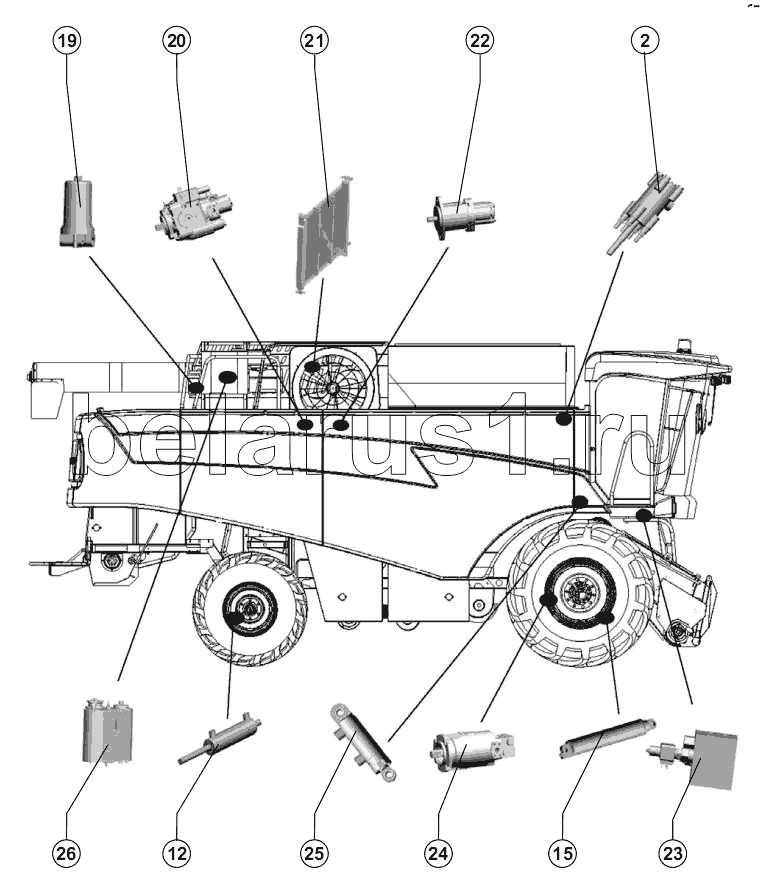 19
20
21
22
2
belarus1.ru
26
12
25
24
15
23