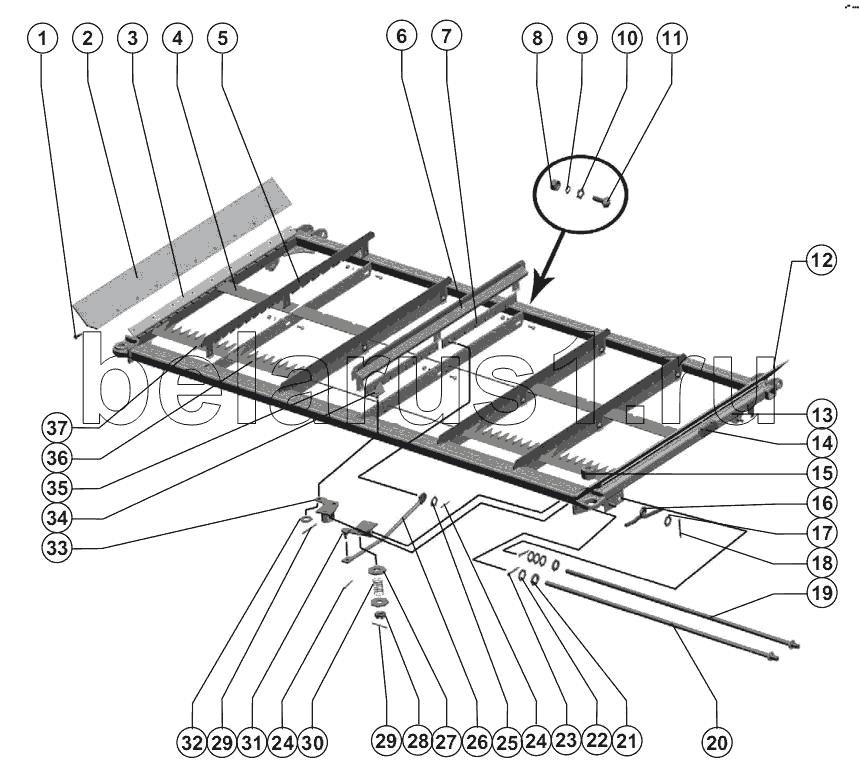 1 2 3 4 5 6 7 8 9 10 11

12

13
14
15
16
17
18
19

37
36
35
34
33

belarus1.ru

32 29 31 24 30 29 28 27 26 25 24 23 22 21 20