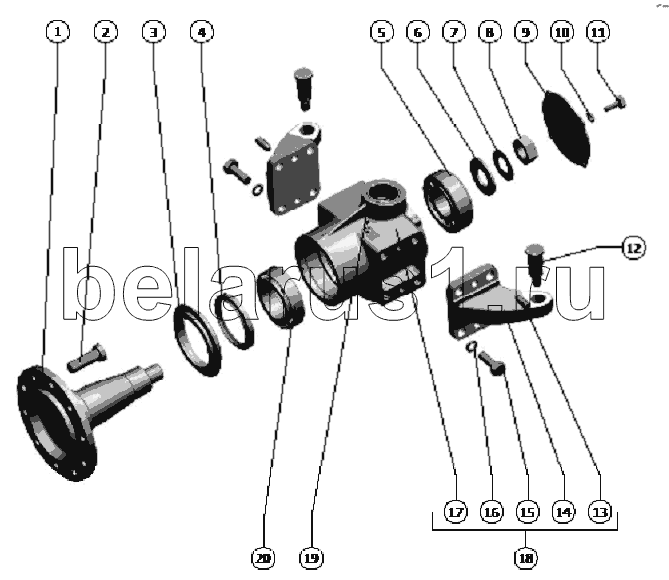 1 2 3 4 5 6 7 8 9 10 11

12

belarus1.ru

17 16 15 14 13

18

20 19