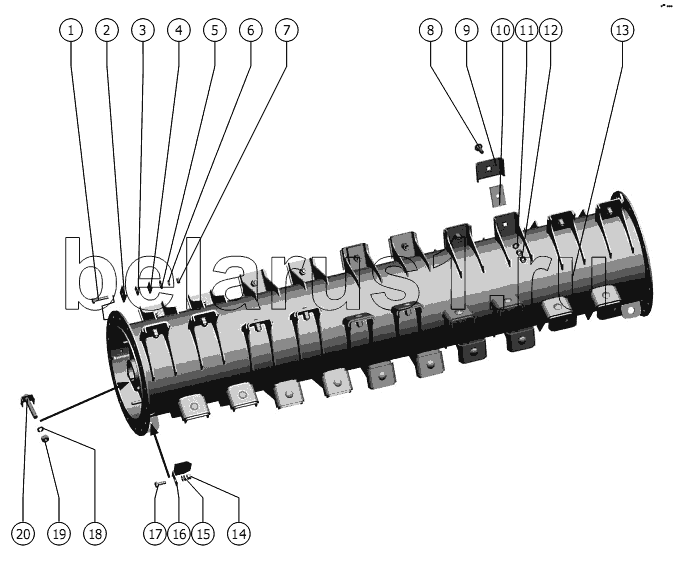 1 2 3 4 5 6 7

8 9 10 11 12 13

belarus1.ru

20 19 18

17 16 15 14