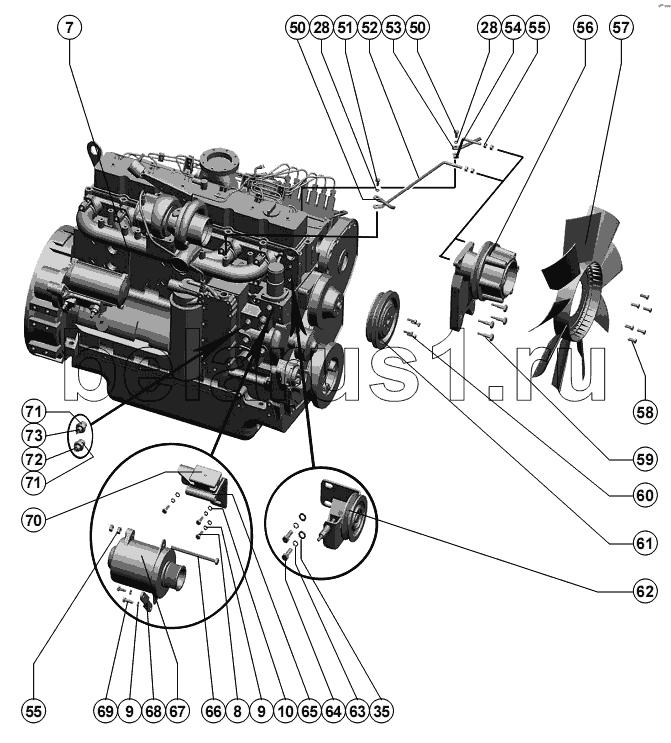 7

50 28 51 52 53 50

28 54 55

56

57

belarus1.ru

58

59

60

61

62

71
73
72
71

70

55

69 9 68 67 66 8 9 10 65 64 63 35