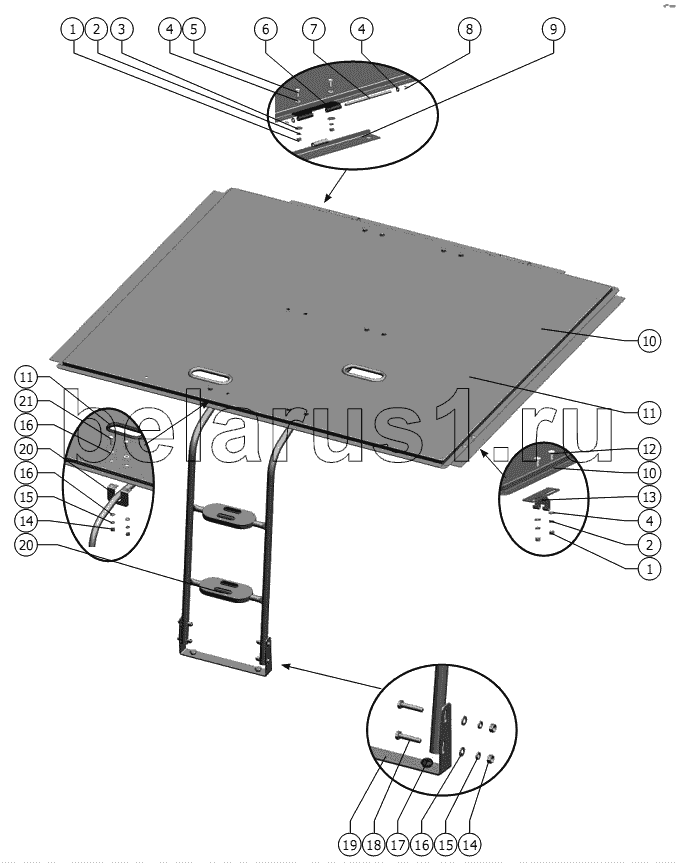 1 2 3 4 5 6 7 4 8 9

10

11

belarus1.ru

11
21
16
20
16
15
14
20

12
10
13
4
2
1

19 18 17 16 15 14