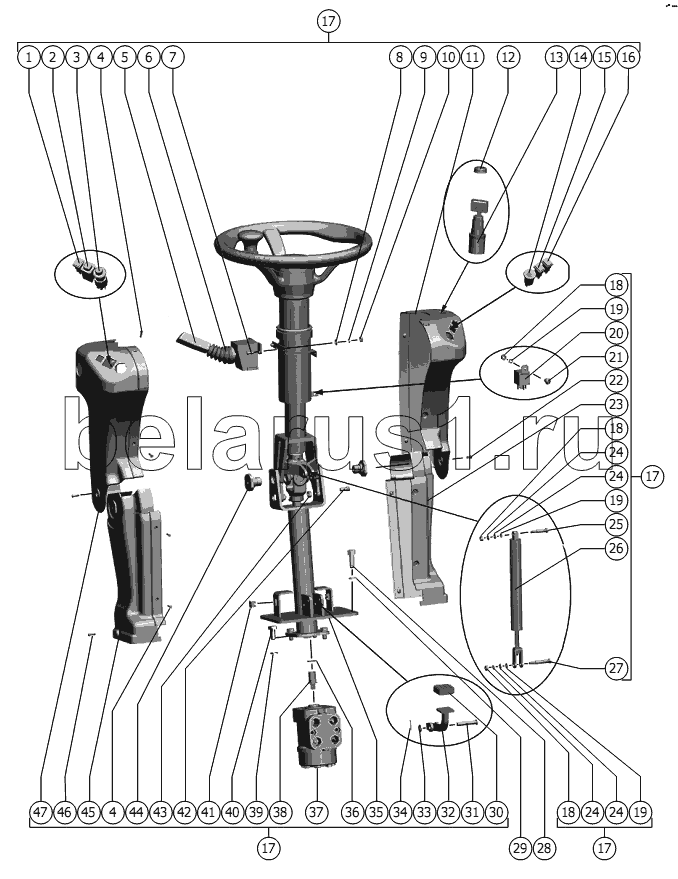 17
1 2 3 4 5 6 7 8 9 10 11 12 13 14 15 16
18
19
20
21
22
23
18
24
24
17
19
25
26
27
belarus1.ru
47 46 45 4 44 43 42 41 40 39 38 37 36 35 34 33 32 31 30 29 28 18 24 24 19
17
17