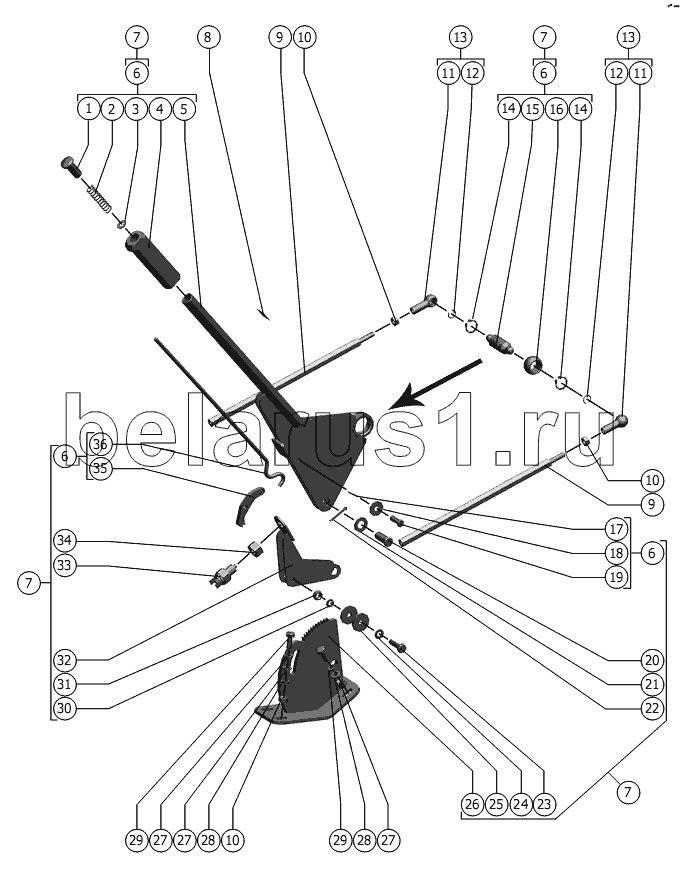 7
6
1 2 3 4 5
8
9 10
13
11 12
7
6
14 15 16 14
13
12 11
belarus1.ru
6
36
35
34
33
7
32
31
30
10
9
17
18
19
6
20
21
22
29 27 27 28 10
29 28 27
26 25 24 23
7