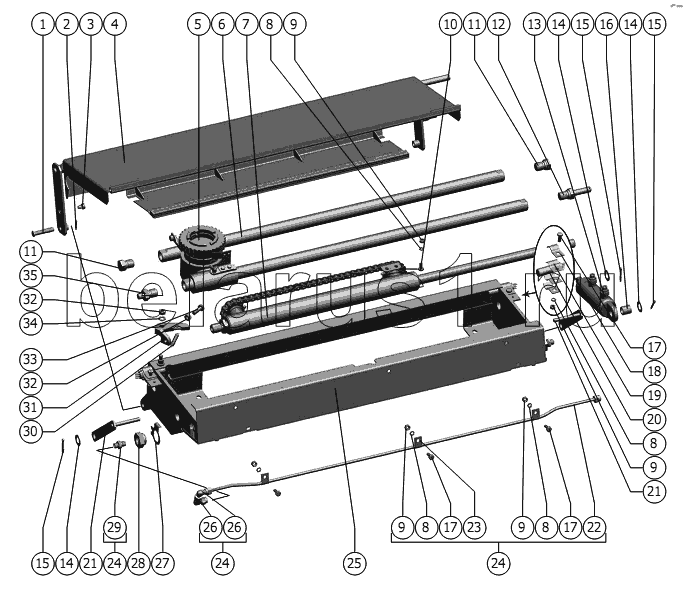 1 2 3 4 5 6 7 8 9 10 11 12 13 14 15 16 14 15

11
35
32
34
33
32
31
30

17
18
19
20
8
9
21

belarus1.ru

15 14 21 29 24 28 27 26 26 24 25 9 8 17 23 9 8 17 22 24