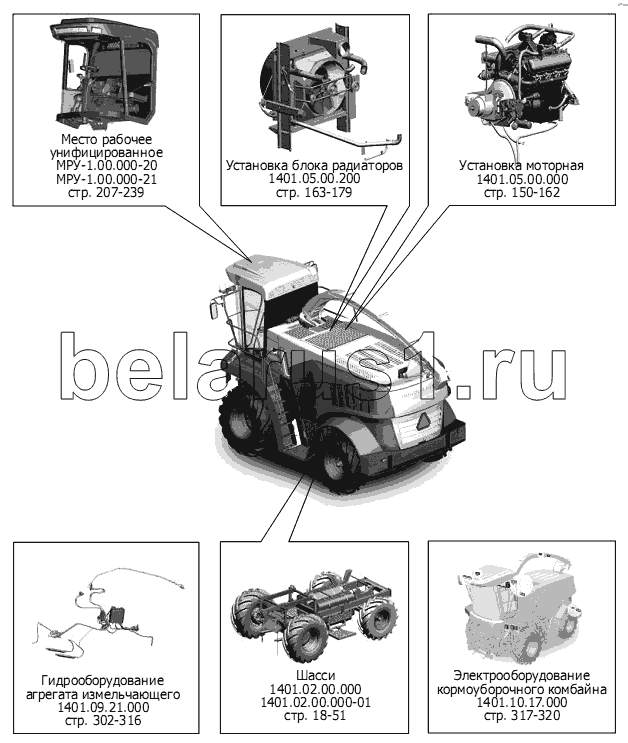 Место рабочее унифицированное
МРУ-1.00.000-20
МРУ-1.00.000-21
стр. 207-239

Установка блока радиаторов
1401.05.00.200
стр. 163-179

Установка моторная
1401.05.00.000
стр. 150-162

belarus1.ru

Гидрооборудование агрегата измельчающего
1401.09.21.000
стр. 302-316

Шасси
1401.02.00.000
1401.02.00.000-01
стр. 18-51

Электрооборудование кормоуборочного комбайна
1401.10.17.000
стр. 317-320