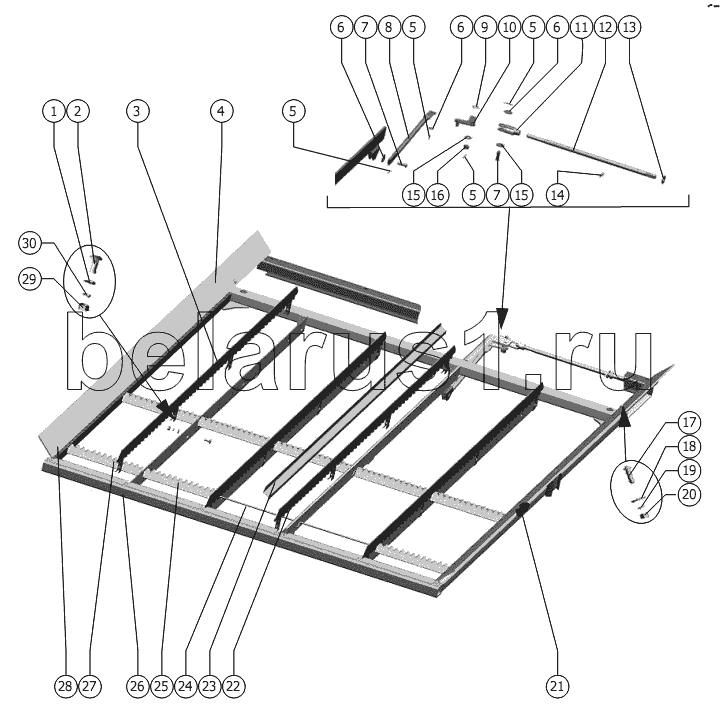 6 7 8 5 6 9 10 5 6 11 12 13

1 2 3 4 5

15 16 5 7 15 14

30

29

belarus1.ru

17

18

19

20

28 27 26 25 24 23 22 21