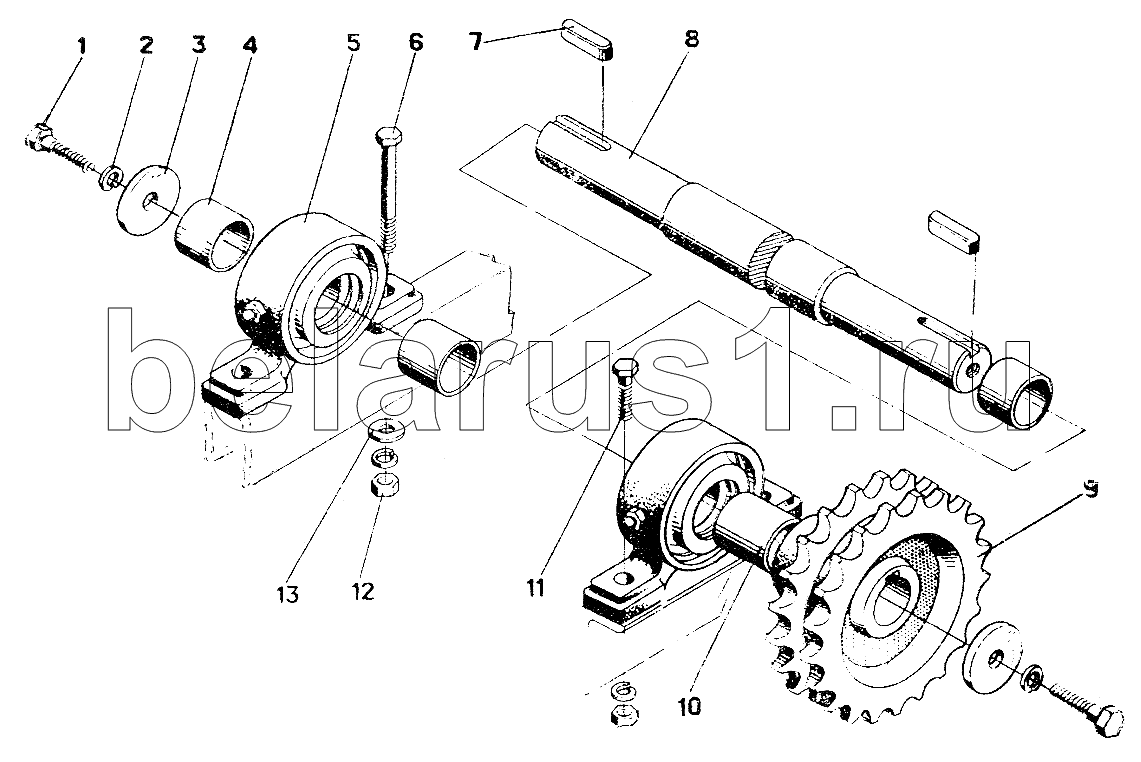 1 2 3 4 5 6 7 8

belarus1.ru

9

13 12 11

10