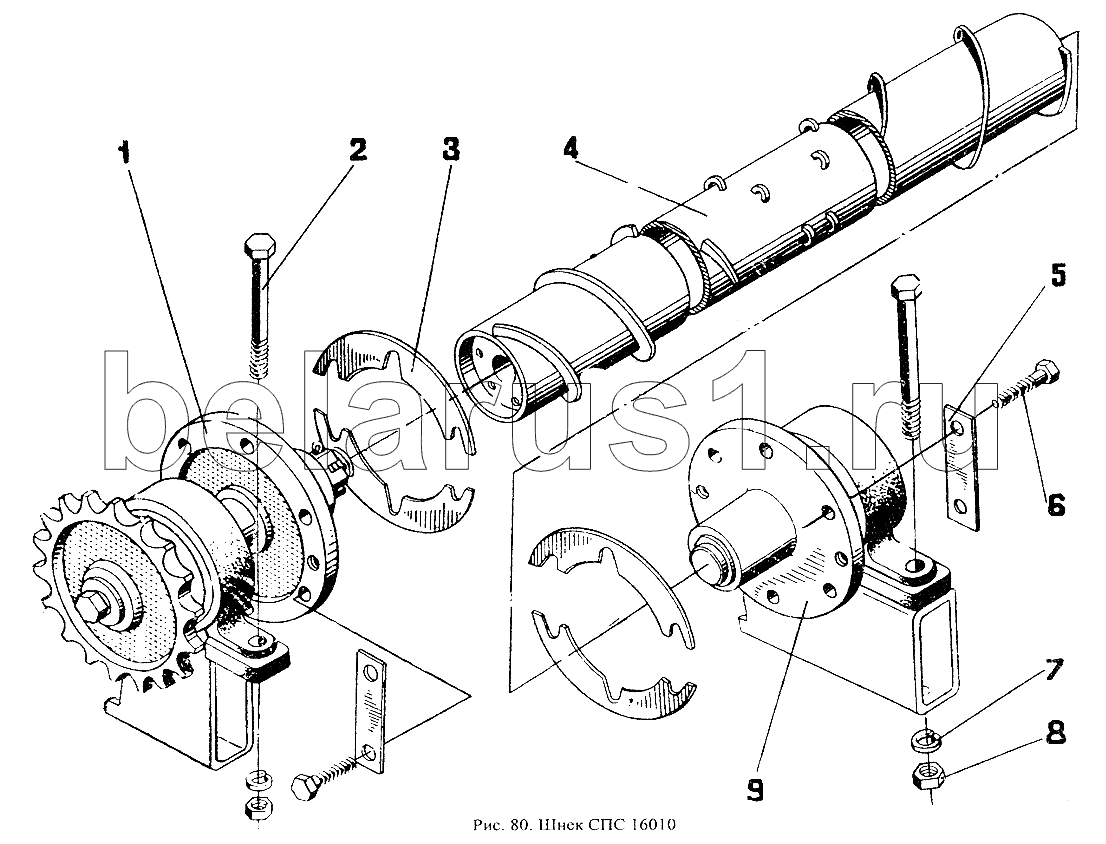 1
2
3
4
5
6
7
8
9
belarus1.ru
Рис. 80. Шнек СПС 16010