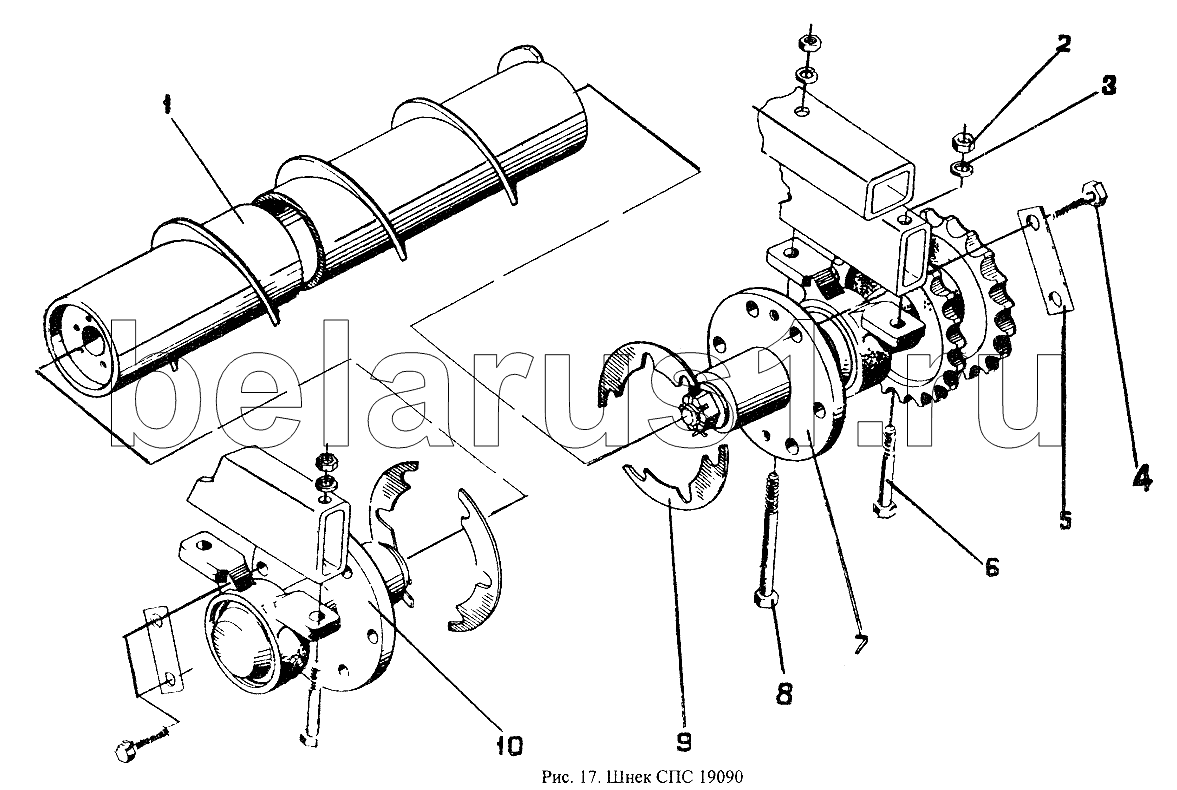 1
2
3
4
5
6
7
8
9
10
belarus1.ru
Рис. 17. Шнек СПС 19090