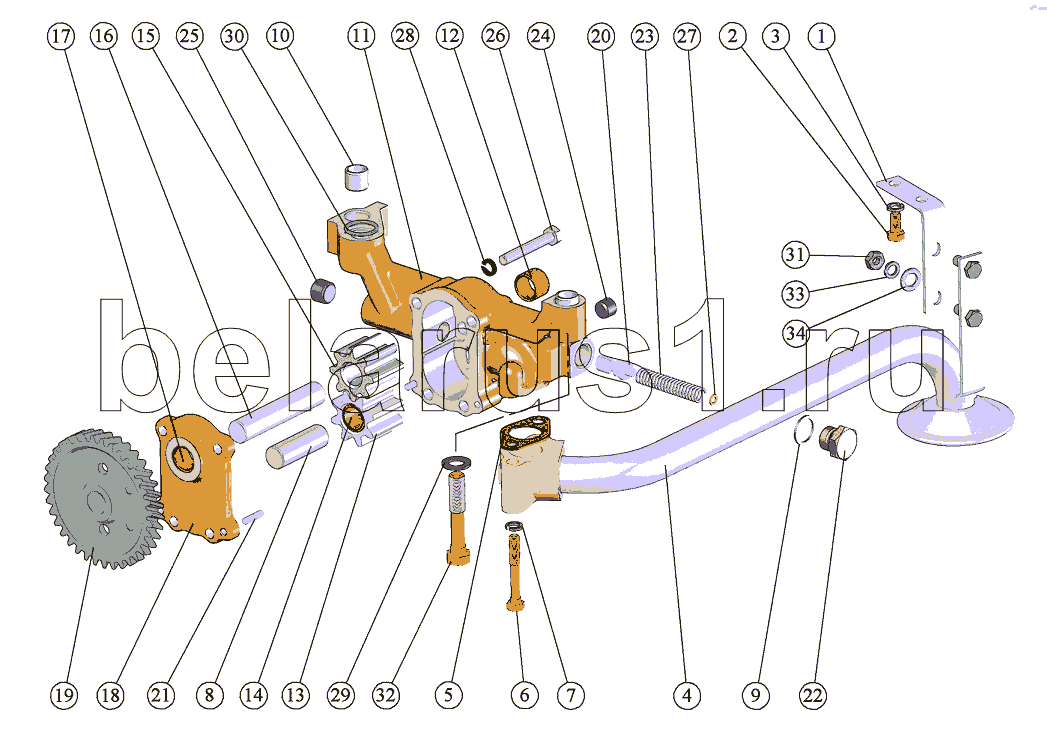 17 16 15 25 30 10 11 28 12 26 24 20 23 27 2 3 1

31

33

34

belarus1.ru

19 18 21 8 14 13 29 32 5 6 7 4 9 22