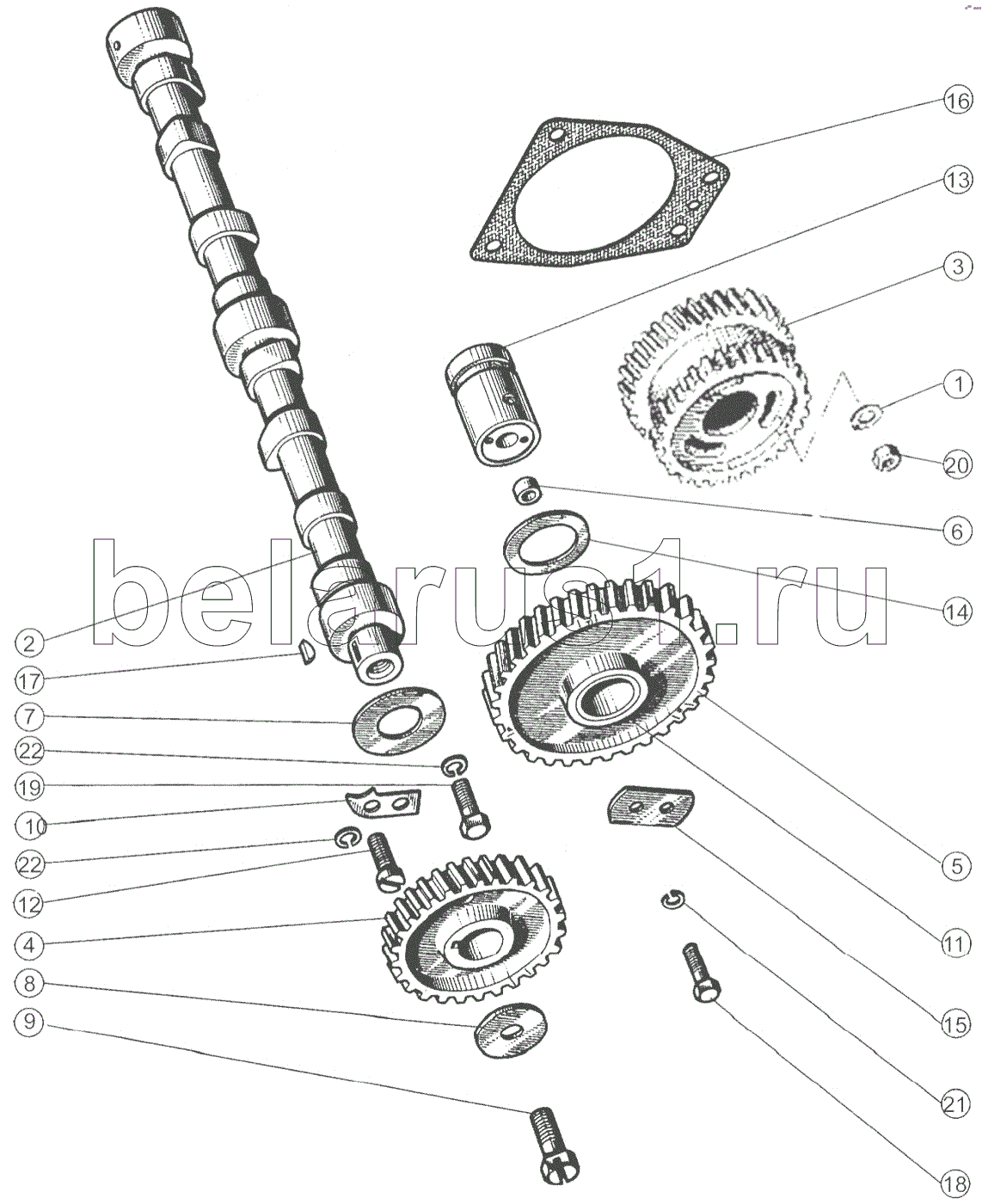 16
13
3
1
20
6
14
belarus1.ru
2
17
7
22
19
10
22
12
4
8
9
5
11
15
21
18