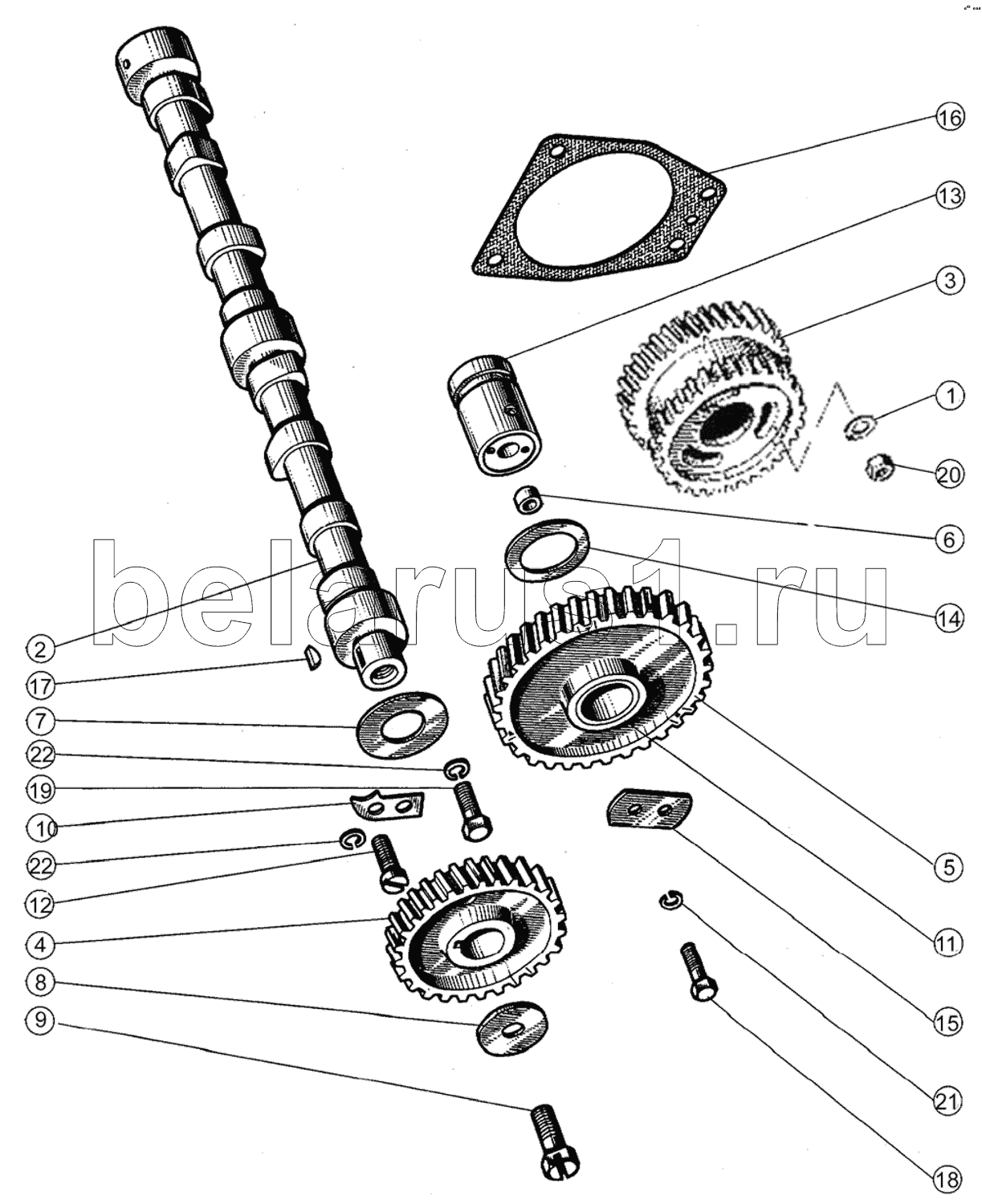 16
13
3
1
20
6
14
belarus1.ru
2
17
7
22
19
10
22
12
4
8
9
5
11
15
21
18