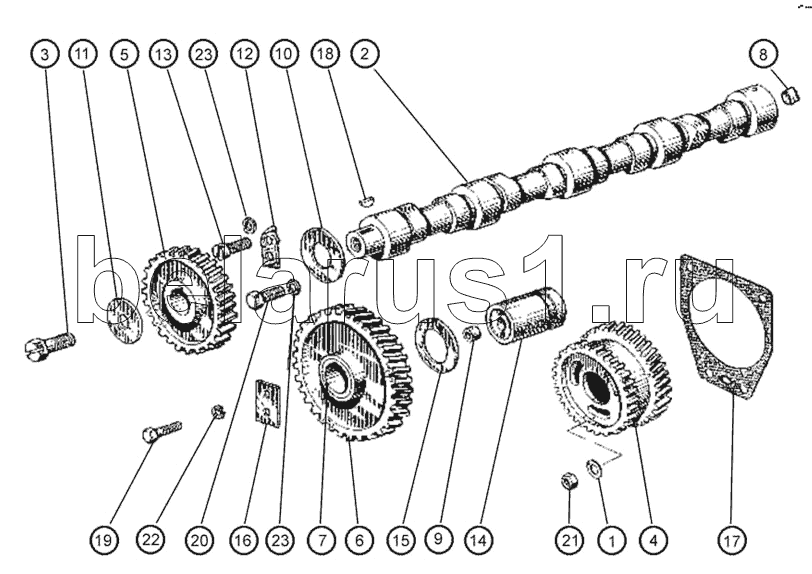 3 11 5 13 23 12 10 18 2 8

belarus1.ru

19 22 20 16 23 7 6 15 9 14 21 1 4 17