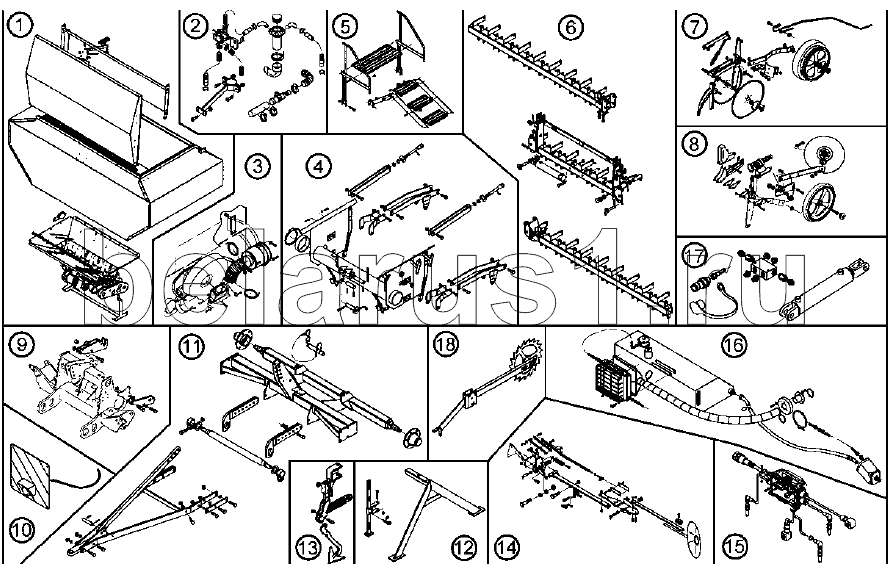 1
2
5
6
7
3
4
8
17
belarus1.ru
9
11
18
16
10
13
12
14
15