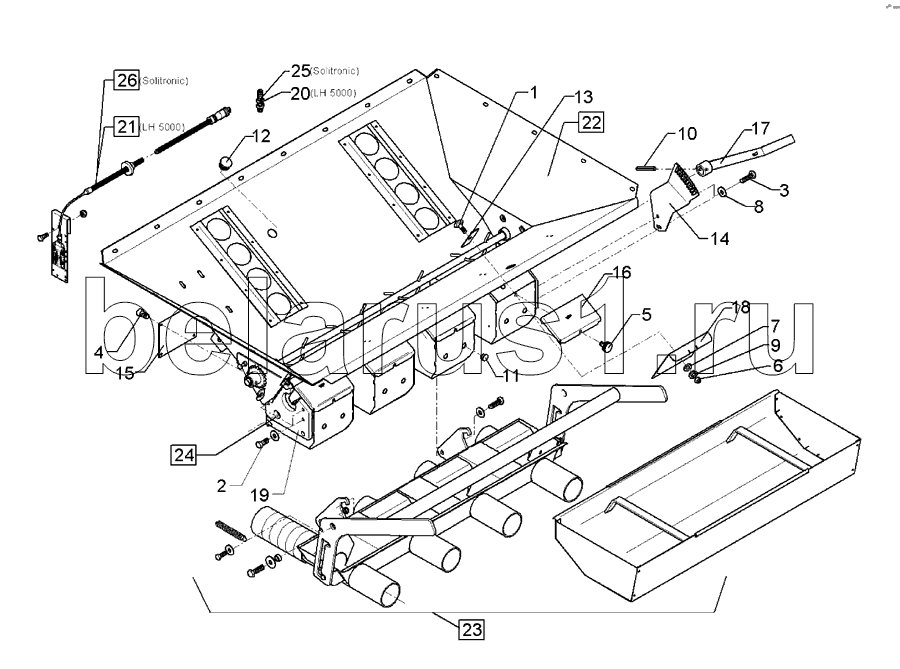 26 (Solitronic)
21 (LH 5000)
25 (Solitronic)
20 (LH 5000)
12
1
13
22
10
17
3
8
14
16
5
18
7
9
6
4
15
11
24
2
19
23
belarus1.ru