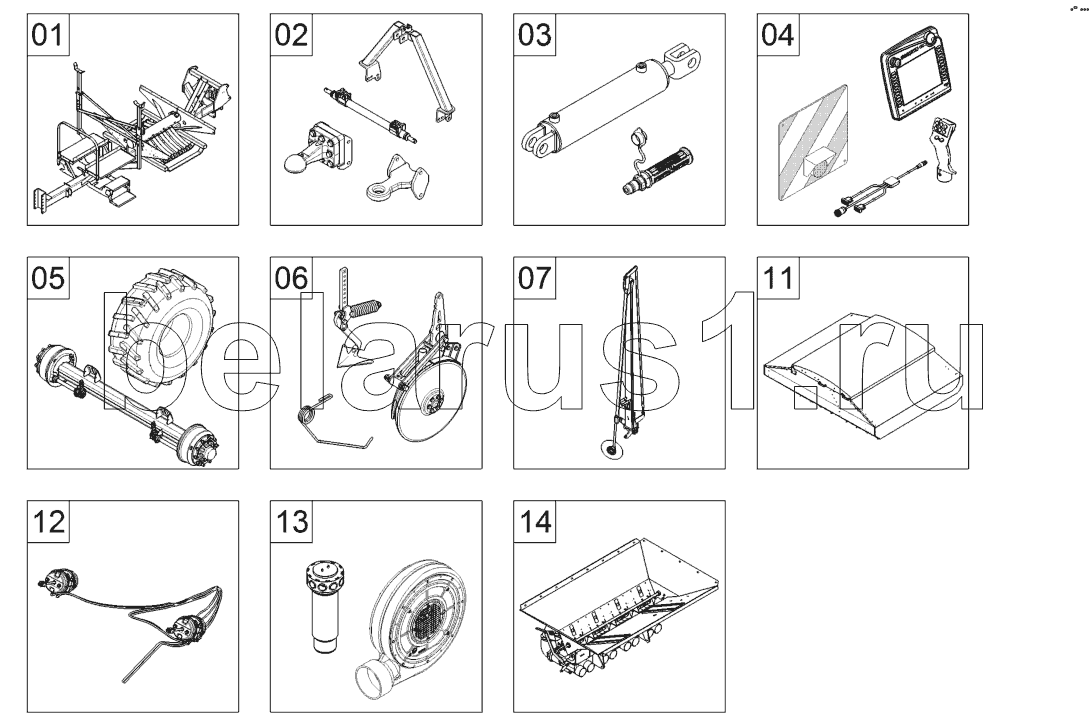 01

02

03

04

05

06

07

11

12

13

14

belarus1.ru