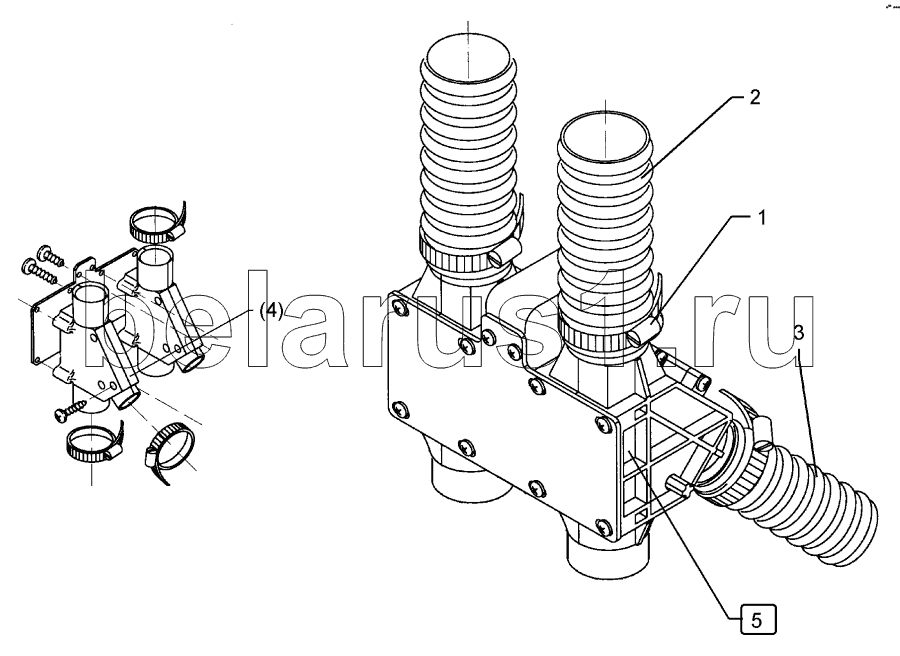 2
1
(4)
3
5
belarus1.ru