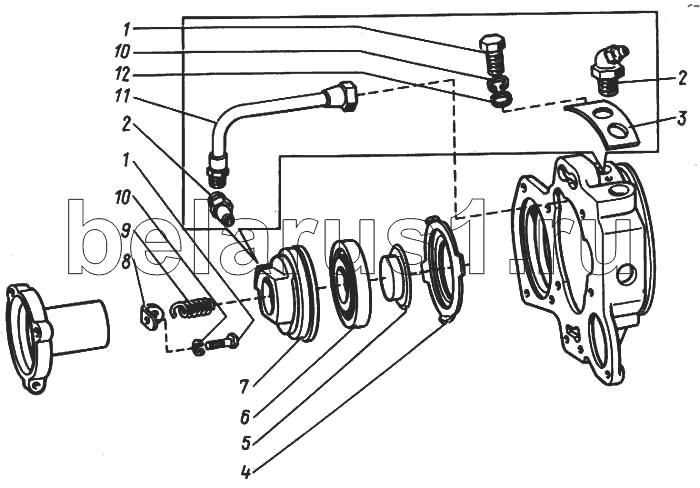 1
10
12
11
2
1
10
9
8
2
3
belarus1.ru
7
6
5
4