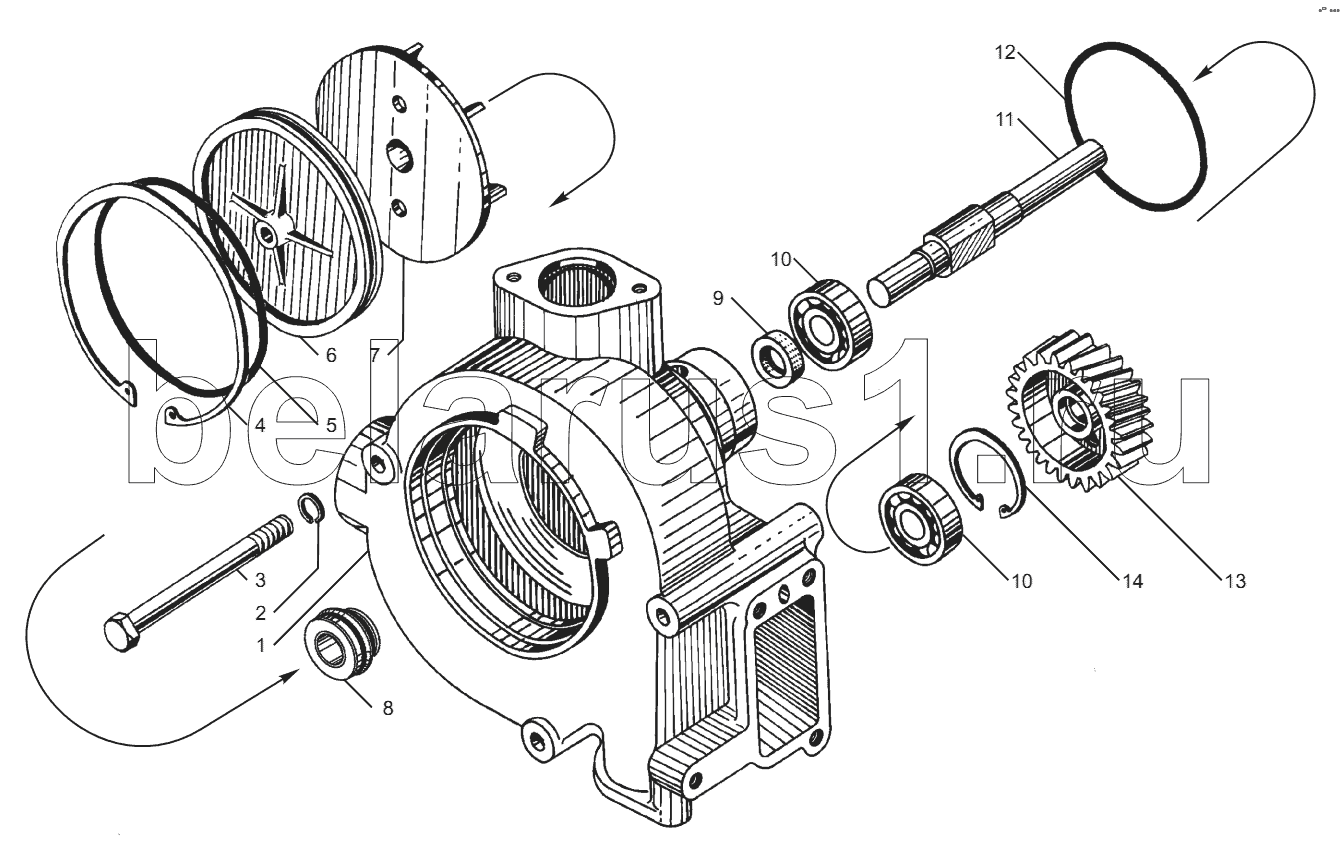 12
11
10
9
6
7
4
5
belarus1.ru
3
2
1
8
10
14
13