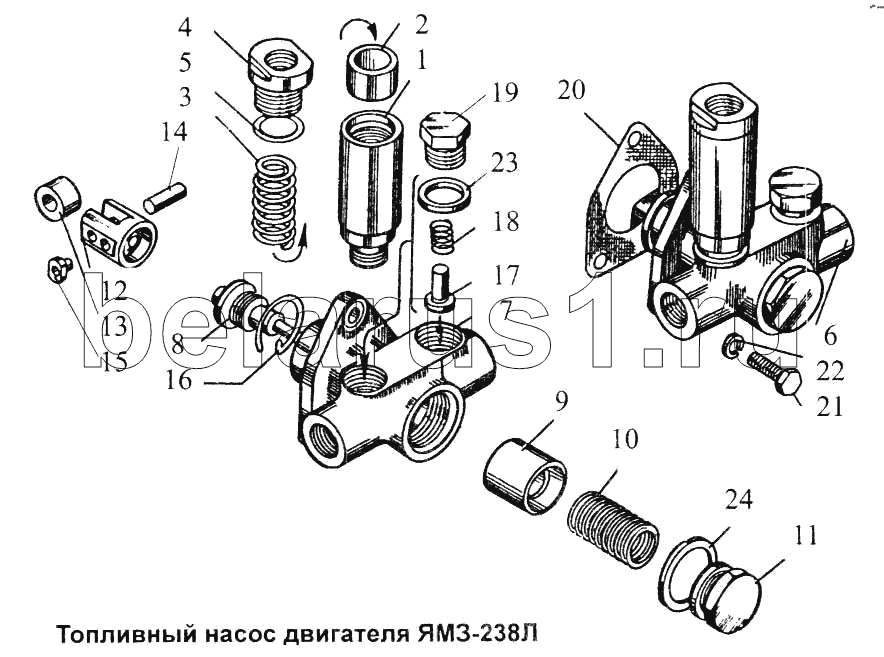 4
5
3
14
2
1
19
23
18
17
7
20
12
13
15
8
16
6
22
21
9
10
24
11
belarus1.ru
Топливный насос двигателя ЯМЗ-238Л