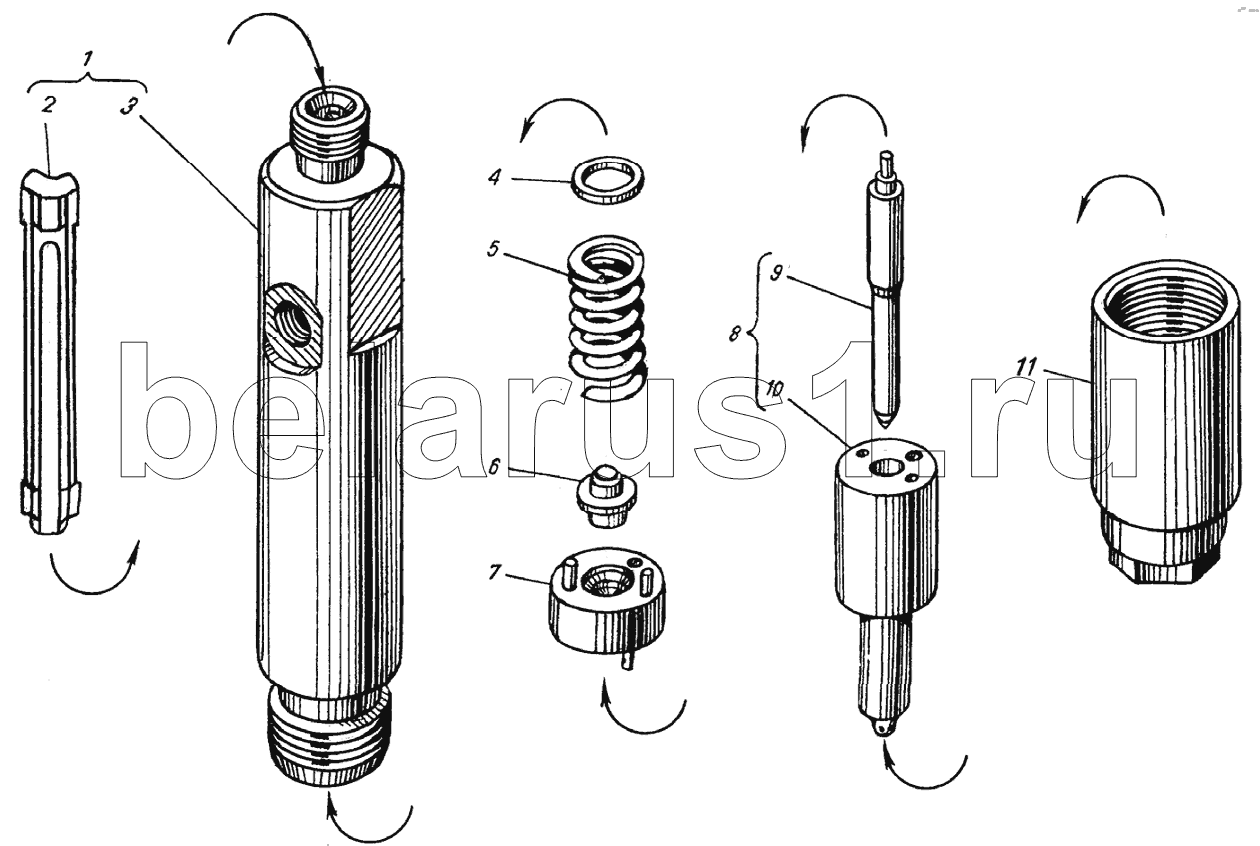 1
2
3
4
5
6
7
8
9
10
11
belarus1.ru