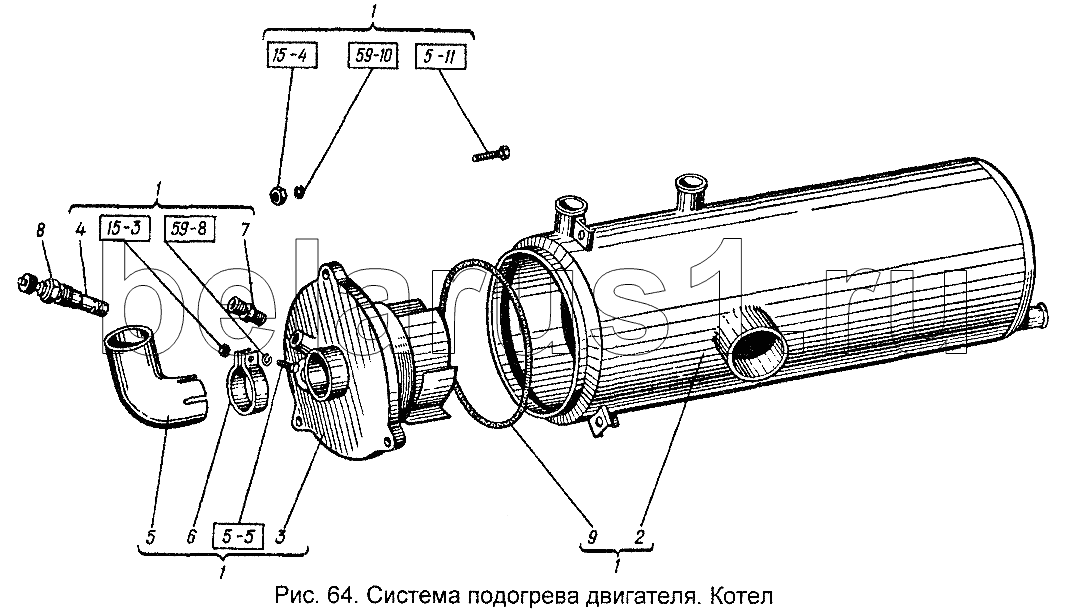 1
15-4
59-10
5-11
1
8
4
15-3
59-8
7
belarus1.ru
5
6
5-5
3
1
9
2
1
Рис. 64. Система подогрева двигателя. Котел