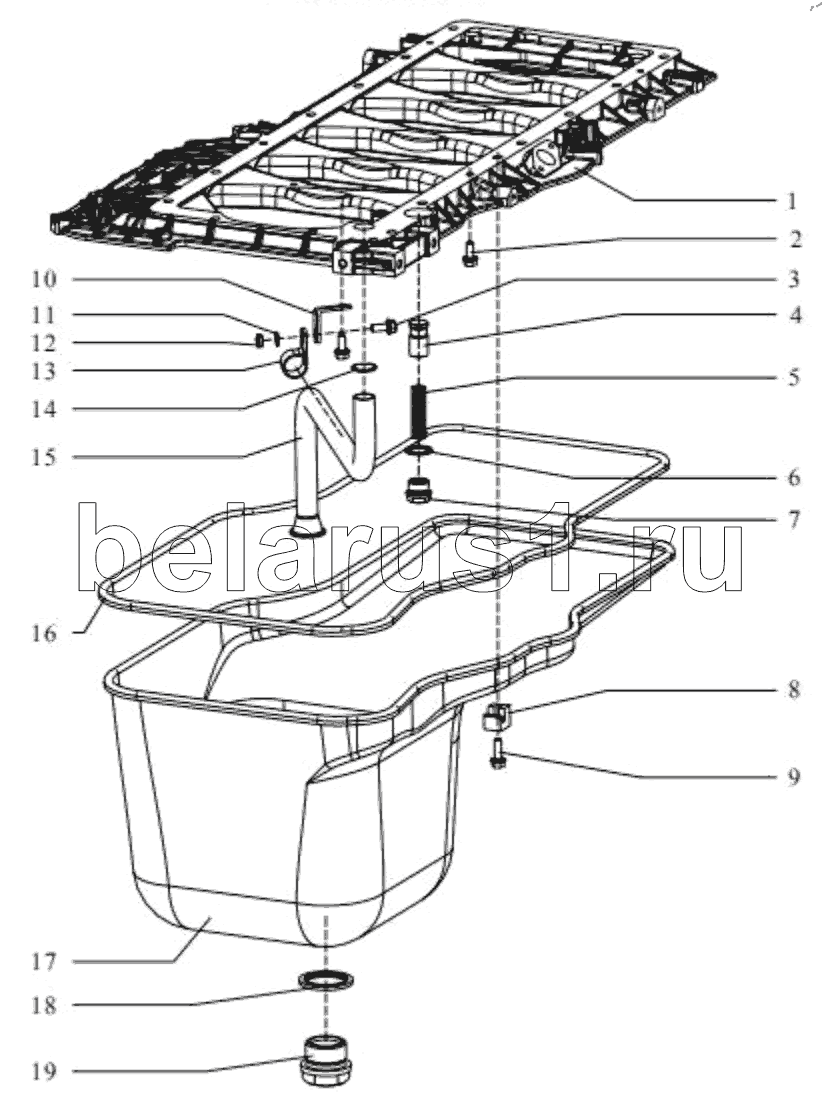 1
2
10
3
11
4
12
13
5
14
15
6
7
belarus1.ru
16
8
9
17
18
19