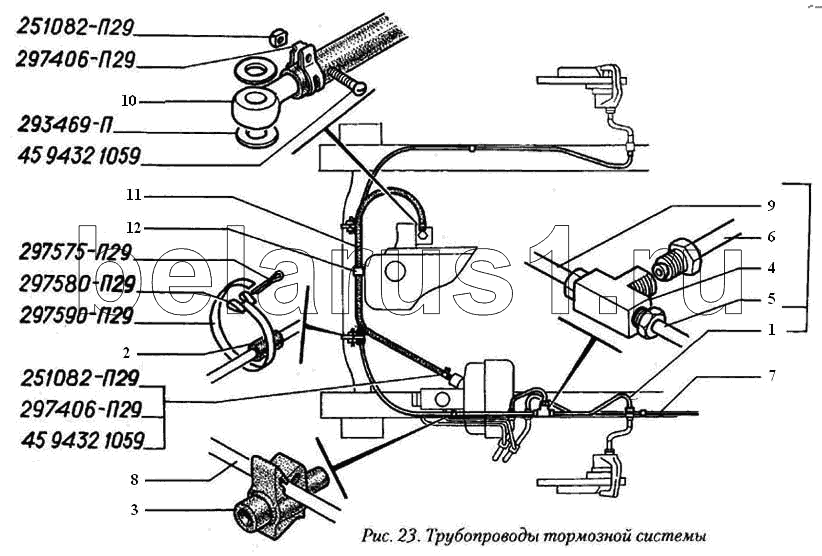 251082-П29
297406-П29
10
293469-П
45 9432 1059
11
12
297575-П29
297580-П29
297590-П29
2
251082-П29
297406-П29
45 9432 1059
8
3
9
6
4
5
1
7
belarus1.ru
Рис. 23. Трубопроводы тормозной системы