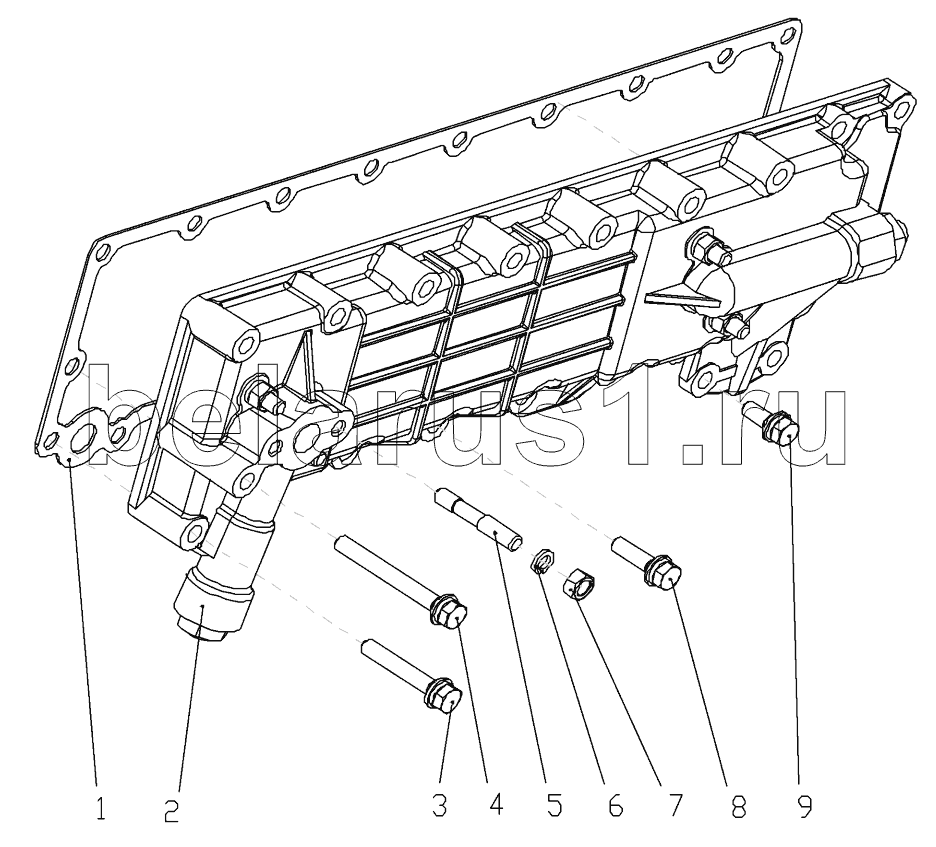 belarus1.ru

1 2 3 4 5 6 7 8 9