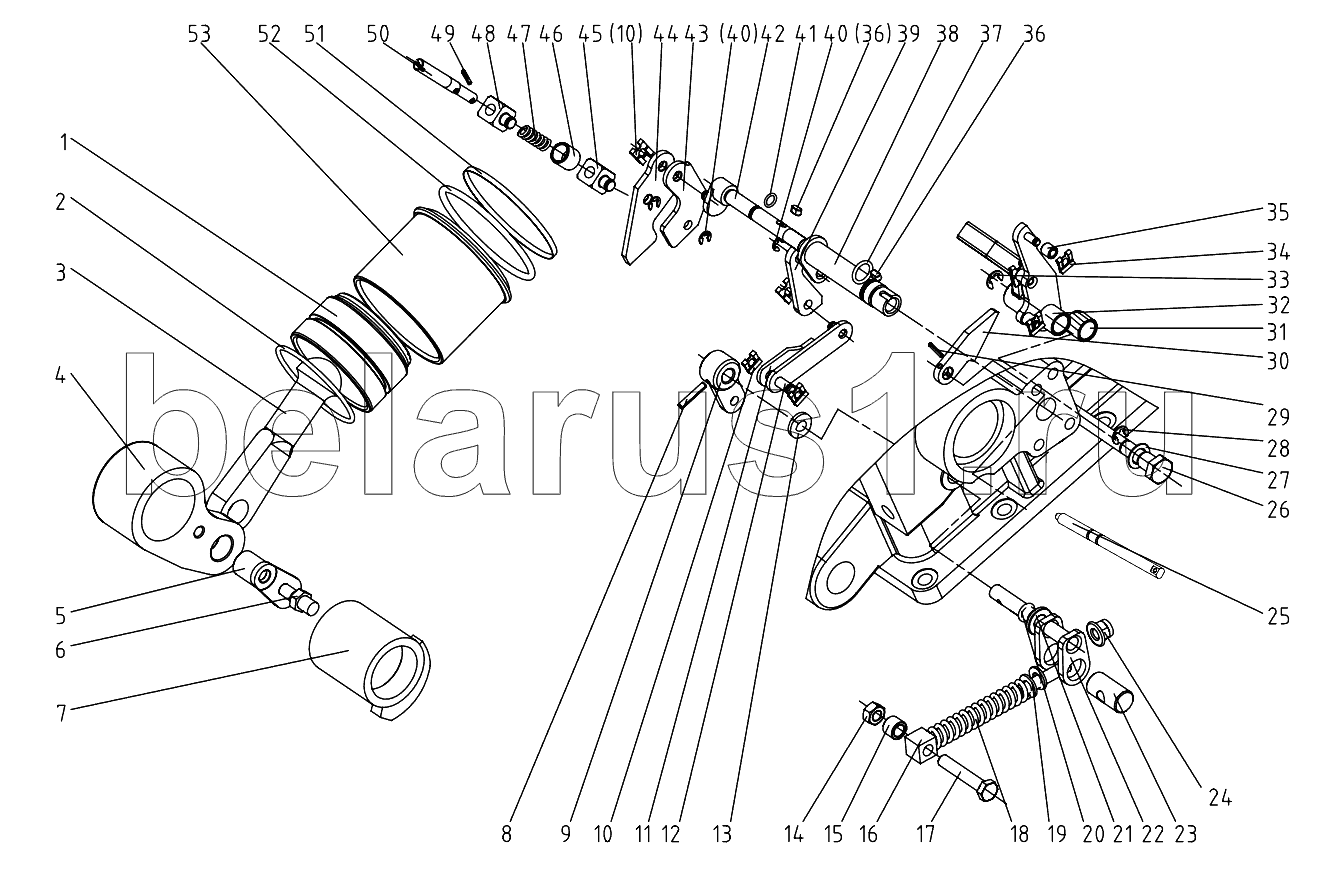 53 52 51 50 49 48 47 46 45 (10) 44 43 (40) 42 41 40 (36) 39 38 37 36

1
2
3
4
5
6
7

35
34
33
32
31
30
29
28
27
26
25

belarus1.ru

8 9 10 11 12 13 14 15 16 17 18 19 20 21 22 23 24