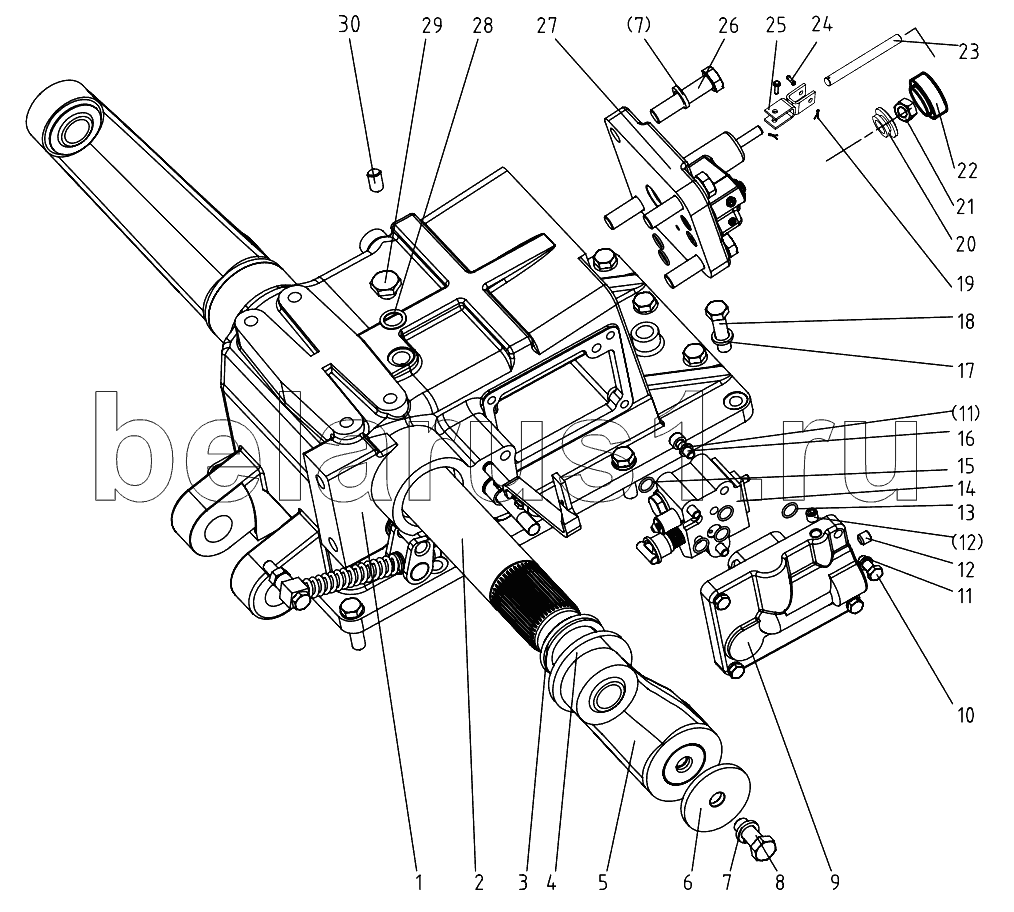 30
29
28
27
(7)
26
25
24
23
22
21
20
19
18
17
(11)
16
15
14
13
(12)
12
11
10
belarus1.ru
1
2
3
4
5
6
7
8
9