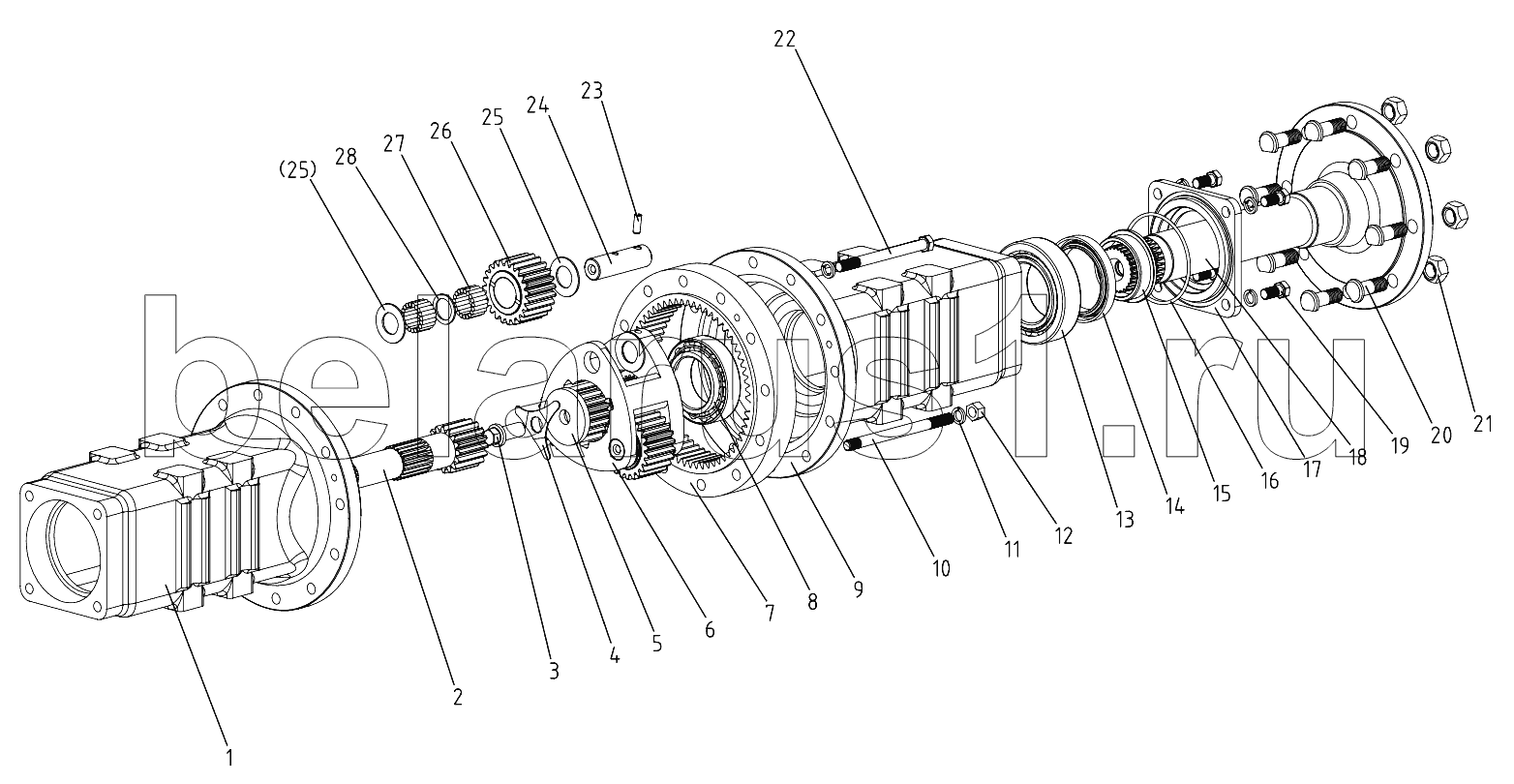 22
23
24
25
26
27
28
(25)
belarus1.ru
1
2
3
4
5
6
7
8
9
10
11
12
13
14
15
16
17
18
19
20
21