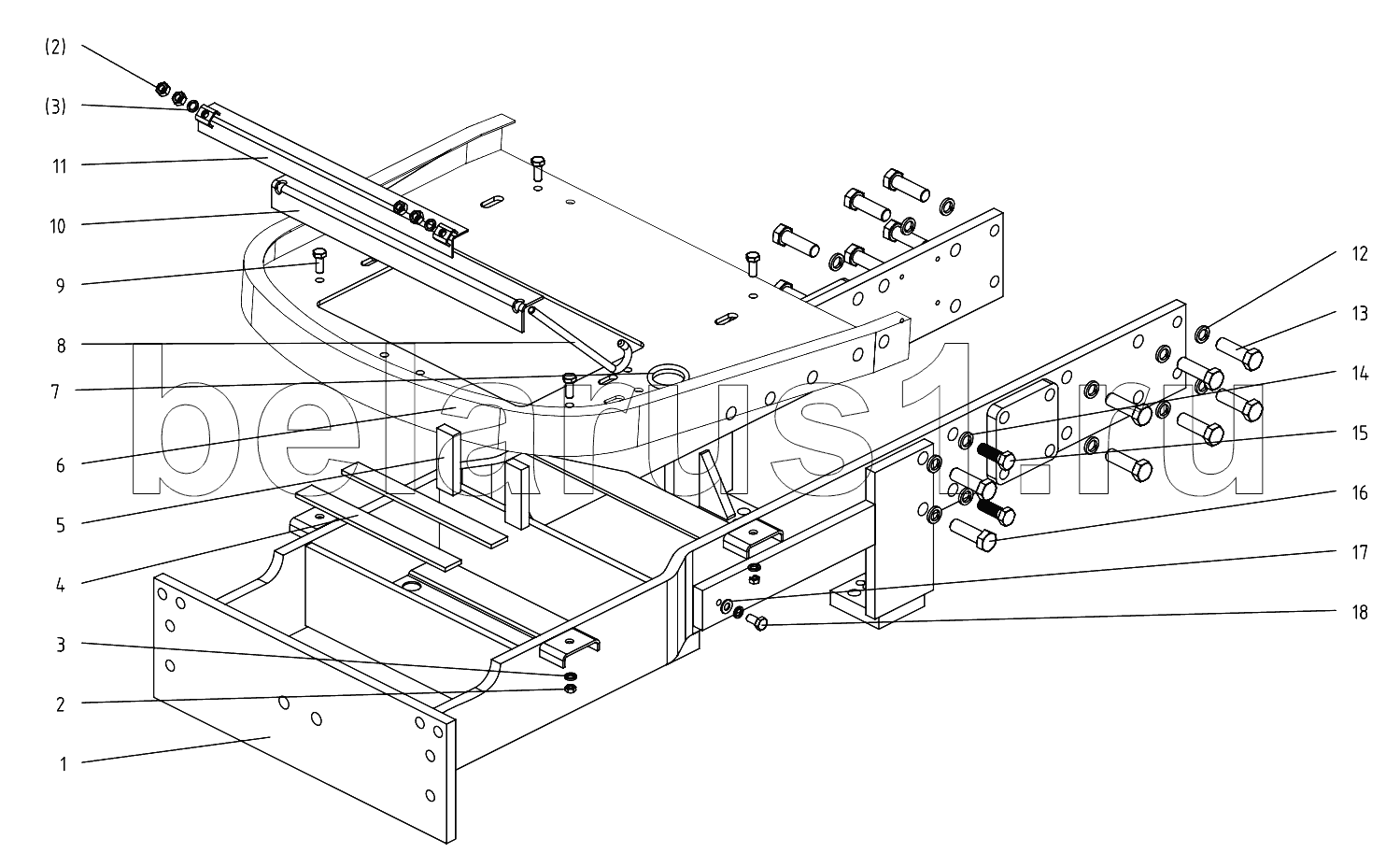 (2)
(3)
11
10
9
8
7
6
5
4
3
2
1
12
13
14
15
16
17
18
belarus1.ru