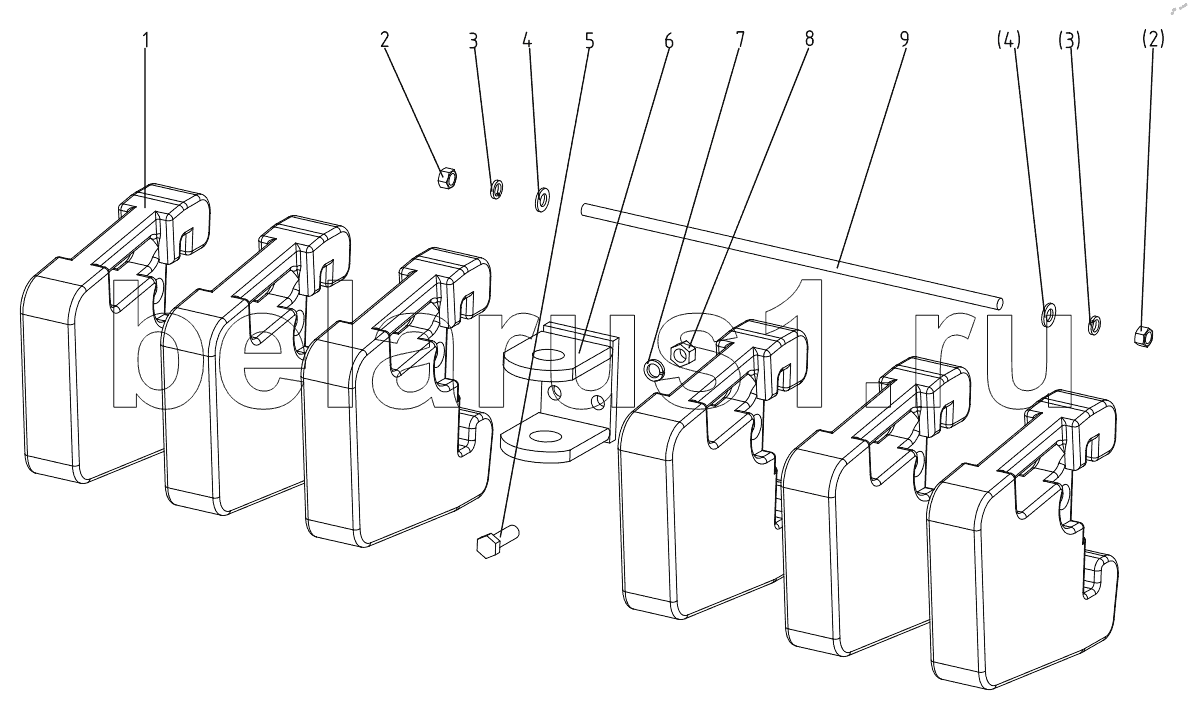 1
2
3
4
5
6
7
8
9
(4)
(3)
(2)
belarus1.ru