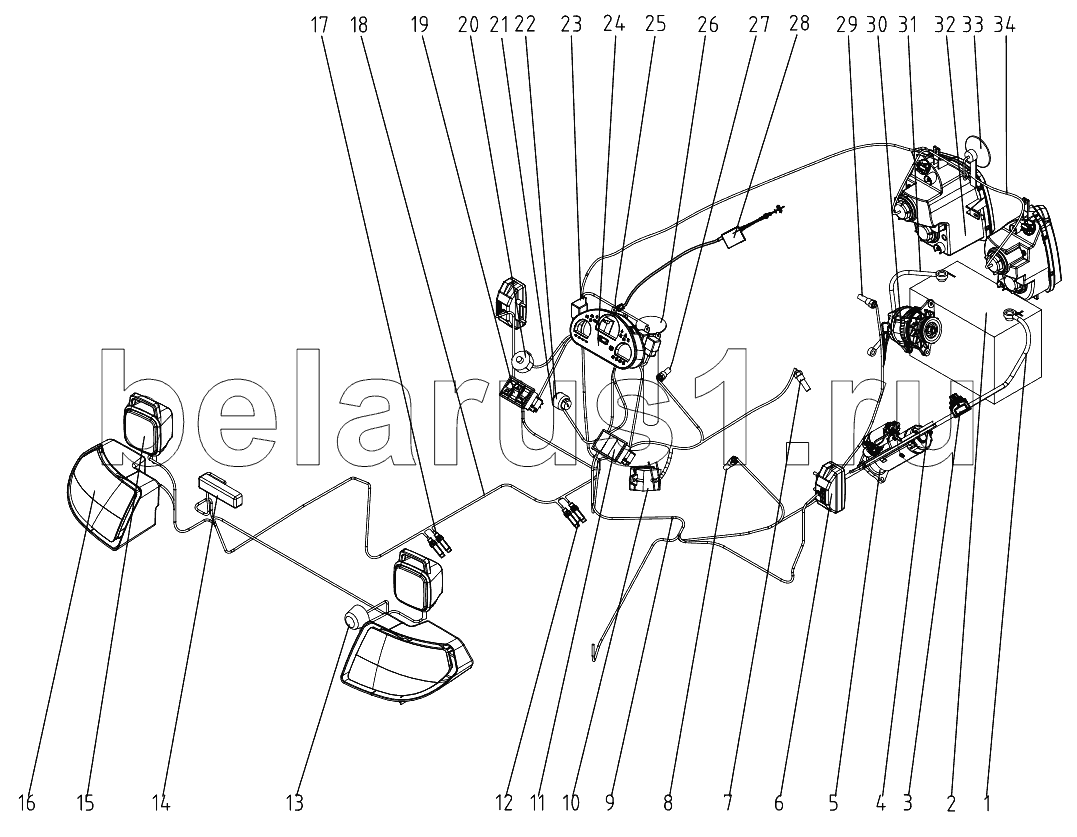 17 18 19 20 21 22 23 24 25 26 27 28 29 30 31 32 33 34

belarus1.ru

16 15 14 13 12 11 10 9 8 7 6 5 4 3 2 1